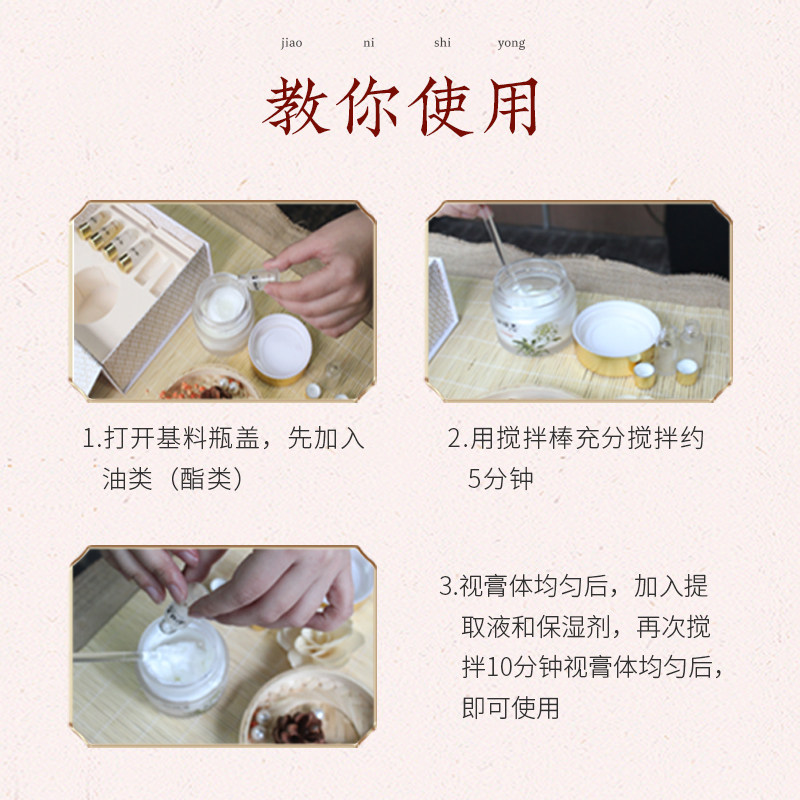 jiao ni shi yong

教你使用

1.打开基料瓶盖，先加入油类（酯类）

2.用搅拌棒充分搅拌约5分钟

3.视膏体均匀后，加入提取液和保湿剂，再次搅拌10分钟视膏体均匀后，即可使用