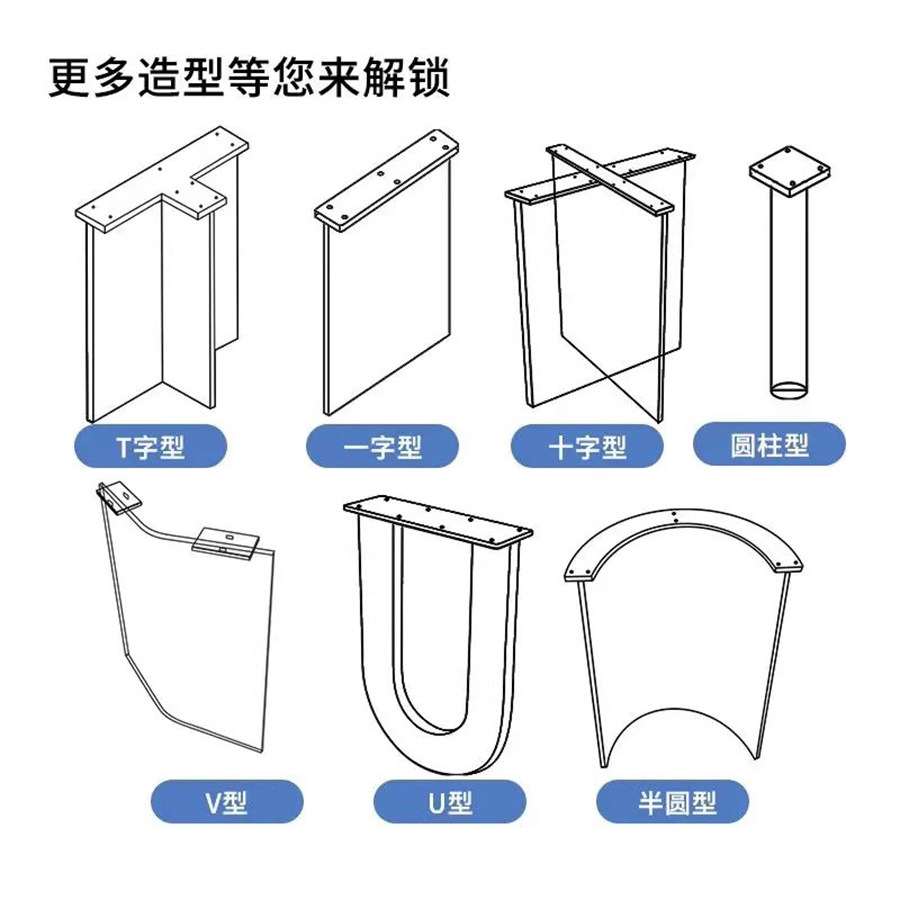 更多造型等您来解锁

T字型
一字型
十字型
圆柱型

V型
U型
半圆型