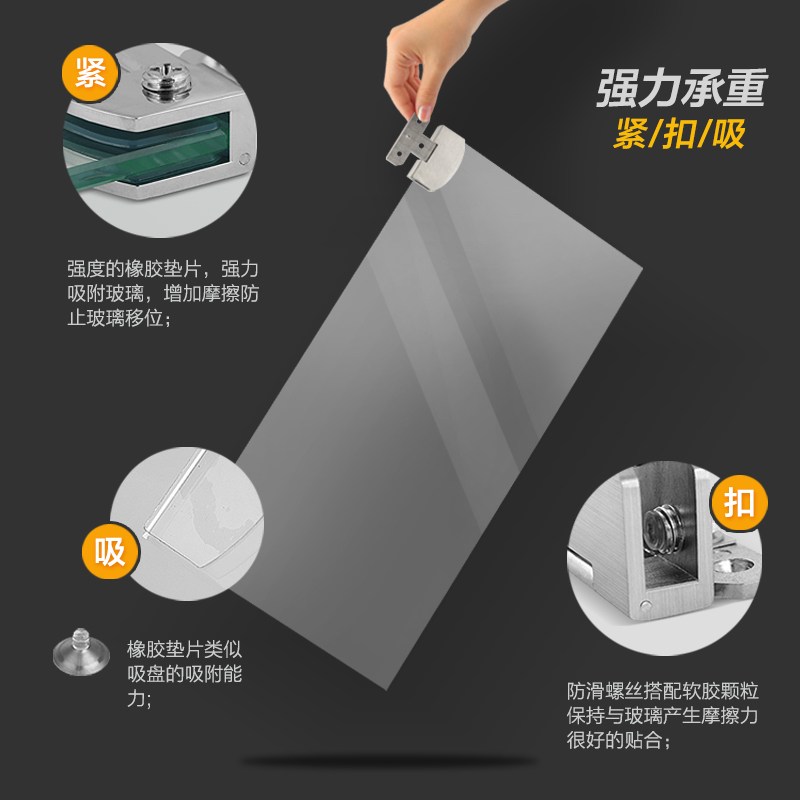 紧

强力承重
紧/扣/吸

强度的橡胶垫片，强力吸附玻璃，增加摩擦防止玻璃移位；

吸

橡胶垫片类似吸盘的吸附能力;

扣

防滑螺丝搭配软胶颗粒保持与玻璃产生摩擦力很好的贴合；