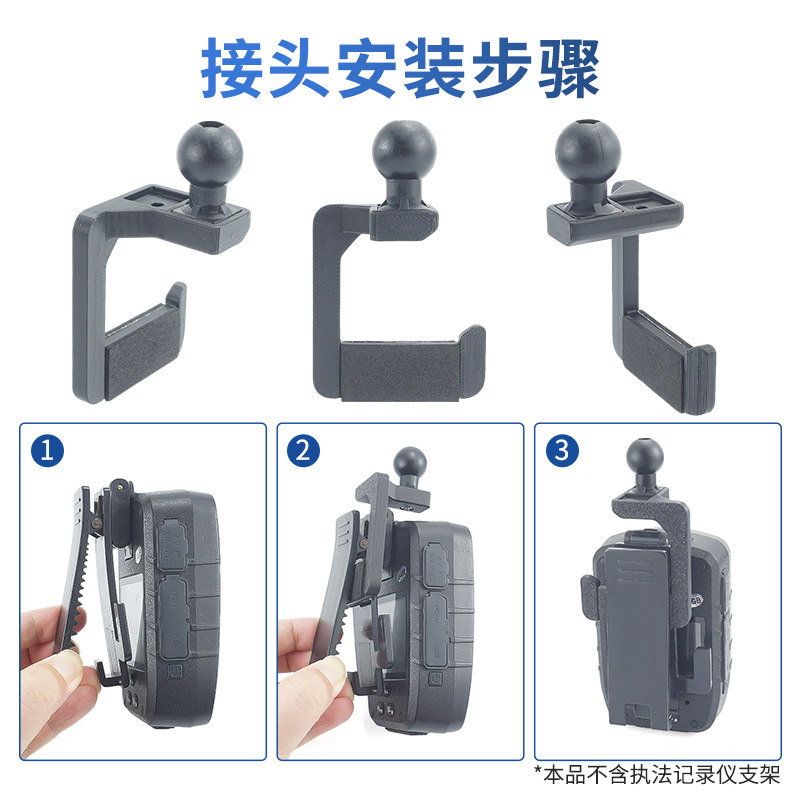 接头安装步骤

1

2

3

*本品不含执法记录仪支架