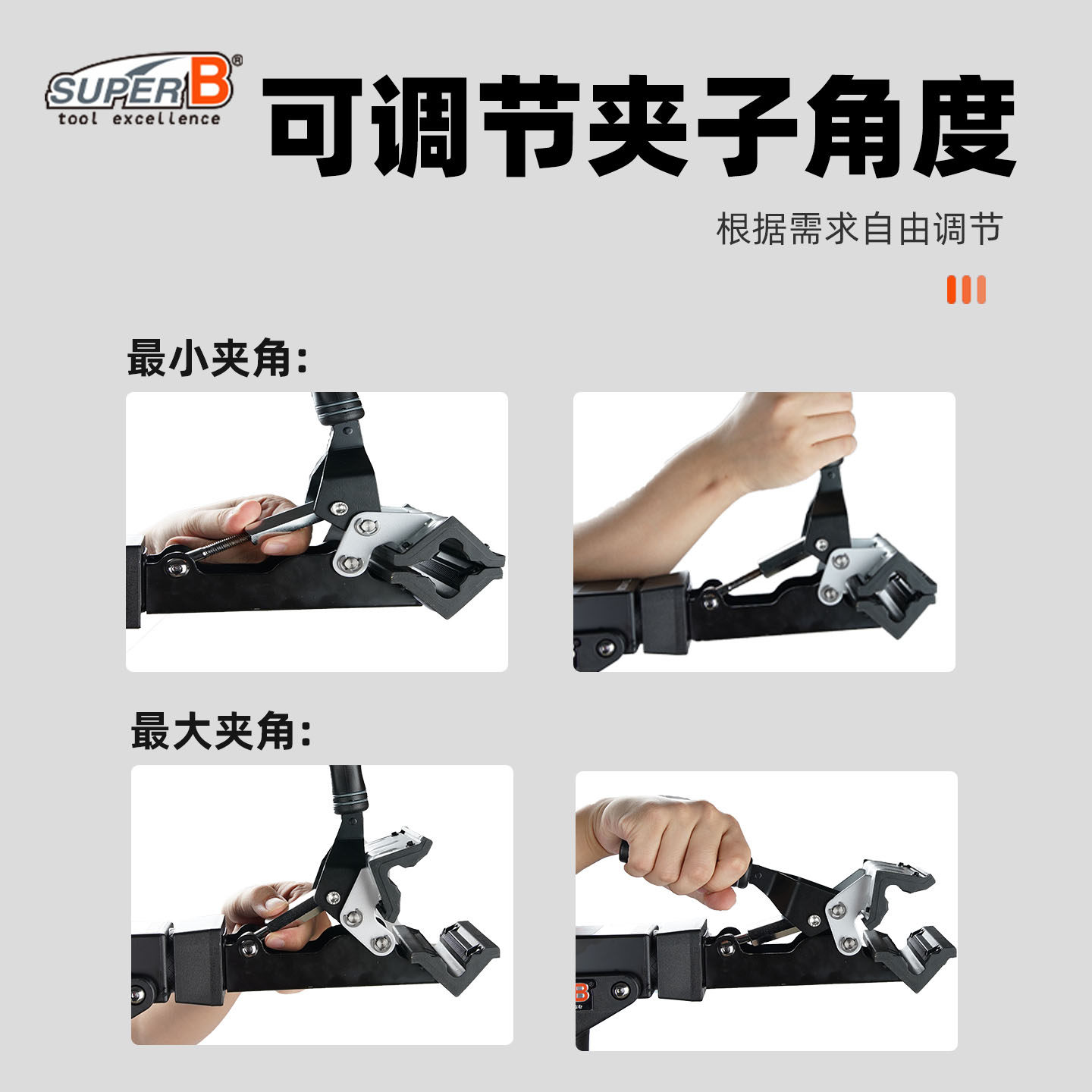 SUPER B®
tool excellence

可调节夹子角度

根据需求自由调节

最小夹角:

最大夹角: