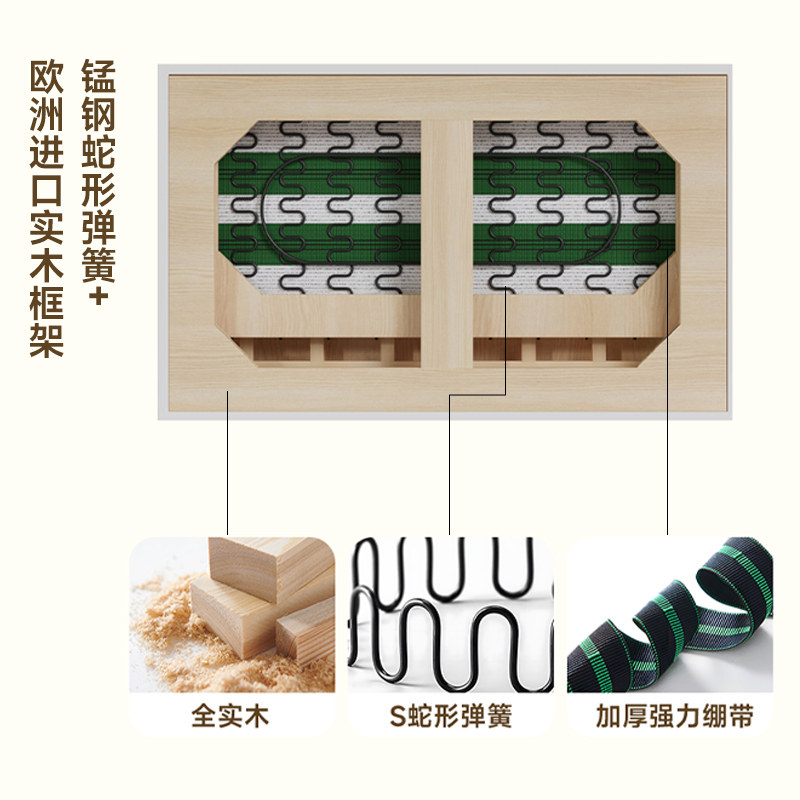 锰钢蛇形弹簧+

欧洲进口实木框架

全实木

S蛇形弹簧

加厚强力绷带