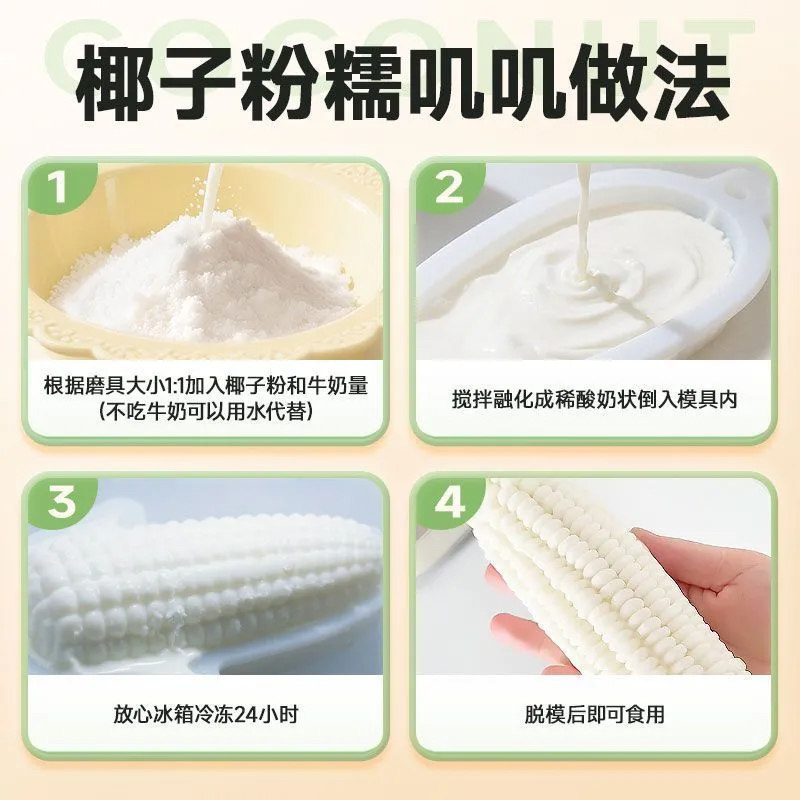 COCONUT

椰子粉糯叽叽做法

1

根据磨具大小1:1加入椰子粉和牛奶量
(不吃牛奶可以用水代替)

2

搅拌融化成稀酸奶状倒入模具内

3

放心冰箱冷冻24小时

4

脱模后即可食用