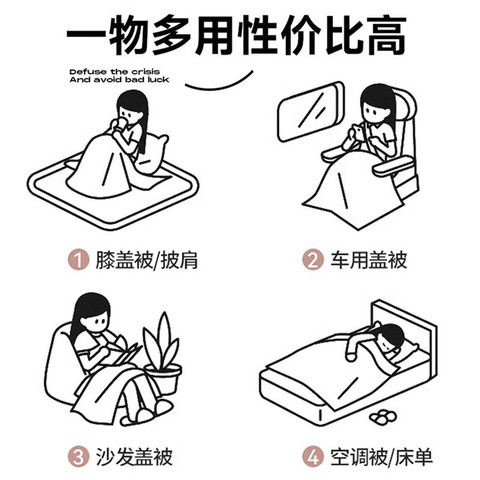 一物多用性价比高

Defuse the crisis
And avoid bad luck

1 膝盖被/披肩

2 车用盖被

3 沙发盖被

4 空调被/床单