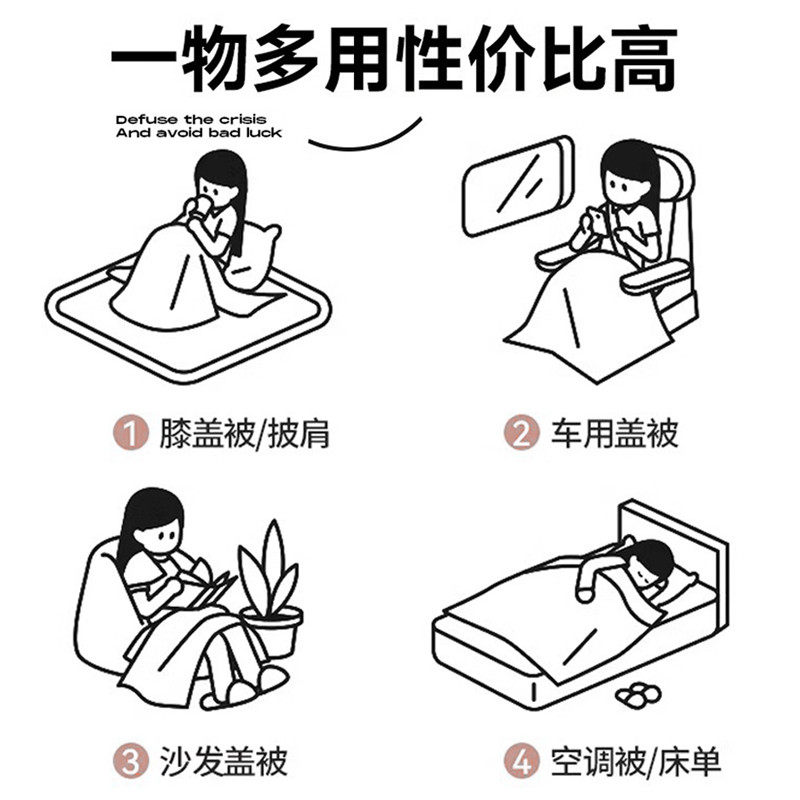 一物多用性价比高

Defuse the crisis
And avoid bad luck

1 膝盖被/披肩

2 车用盖被

3 沙发盖被

4 空调被/床单