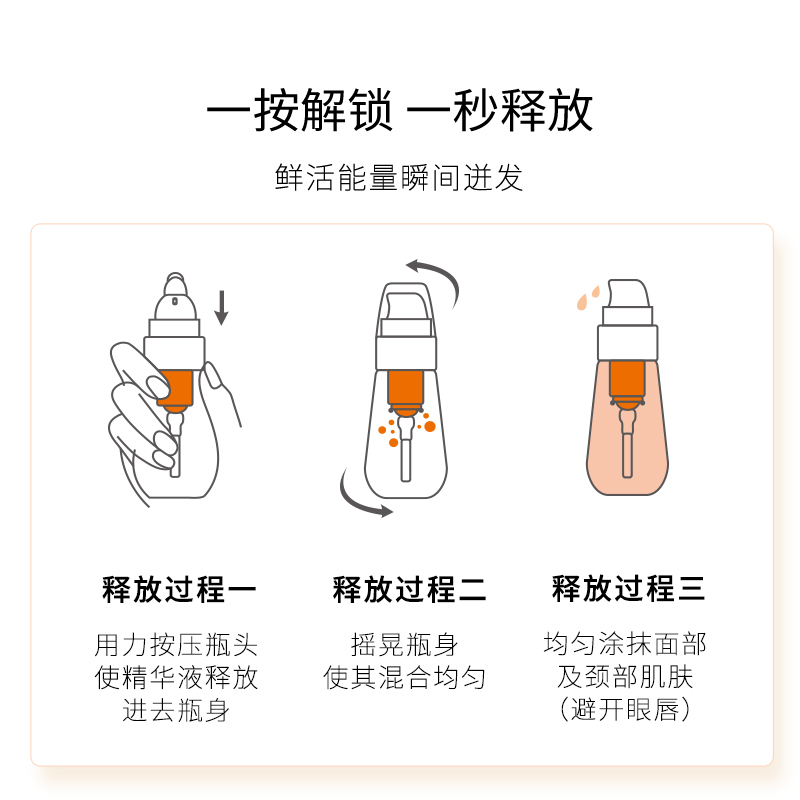 一按解锁 一秒释放

鲜活能量瞬间迸发

释放过程一

用力按压瓶头
使精华液释放
进去瓶身

释放过程二

摇晃瓶身
使其混合均匀

释放过程三

均匀涂抹面部
及颈部肌肤
（避开眼唇）