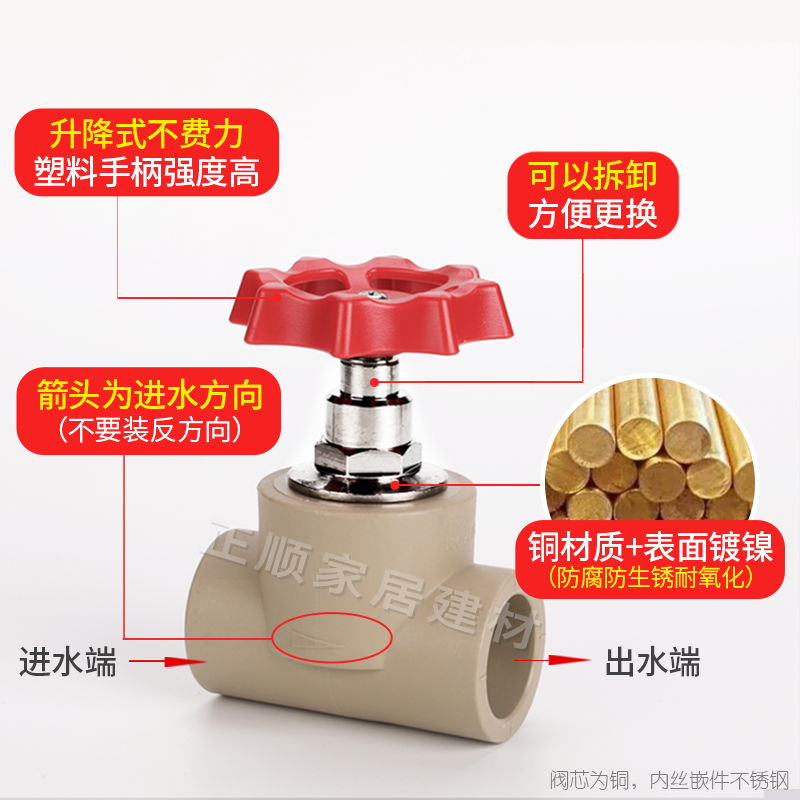 升降式不费力
塑料手柄强度高

可以拆卸
方便更换

箭头为进水方向
（不要装反方向）

铜材质+表面镀镍
（防腐防生锈耐氧化）

正顺家居建材

进水端

出水端

阀芯为铜，内丝嵌件不锈钢