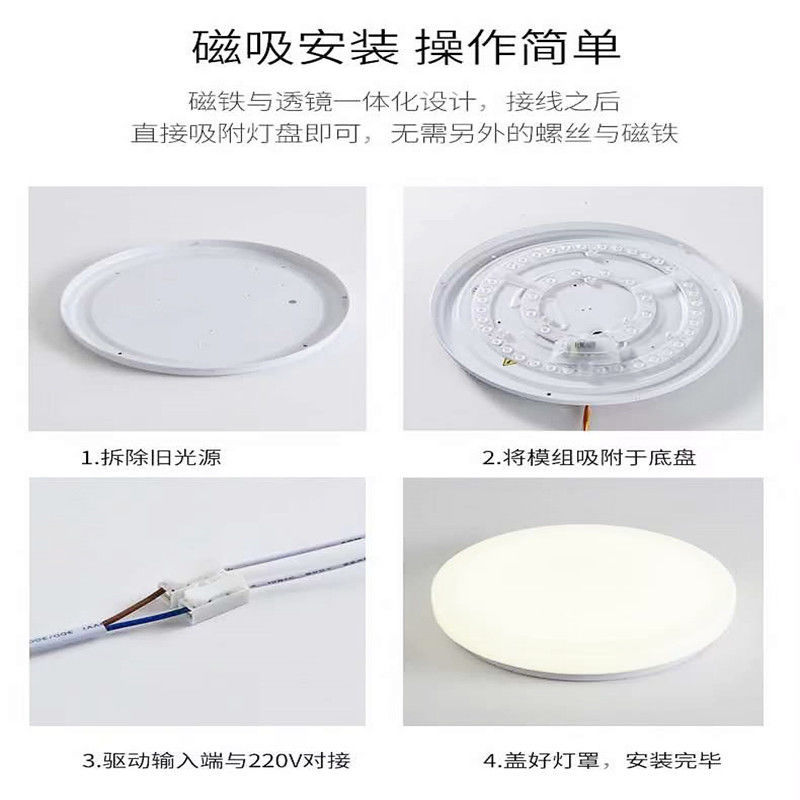 磁吸安装 操作简单

磁铁与透镜一体化设计，接线之后
直接吸附灯盘即可，无需另外的螺丝与磁铁

1.拆除旧光源

2.将模组吸附于底盘

3.驱动输入端与220V对接

4.盖好灯罩，安装完毕