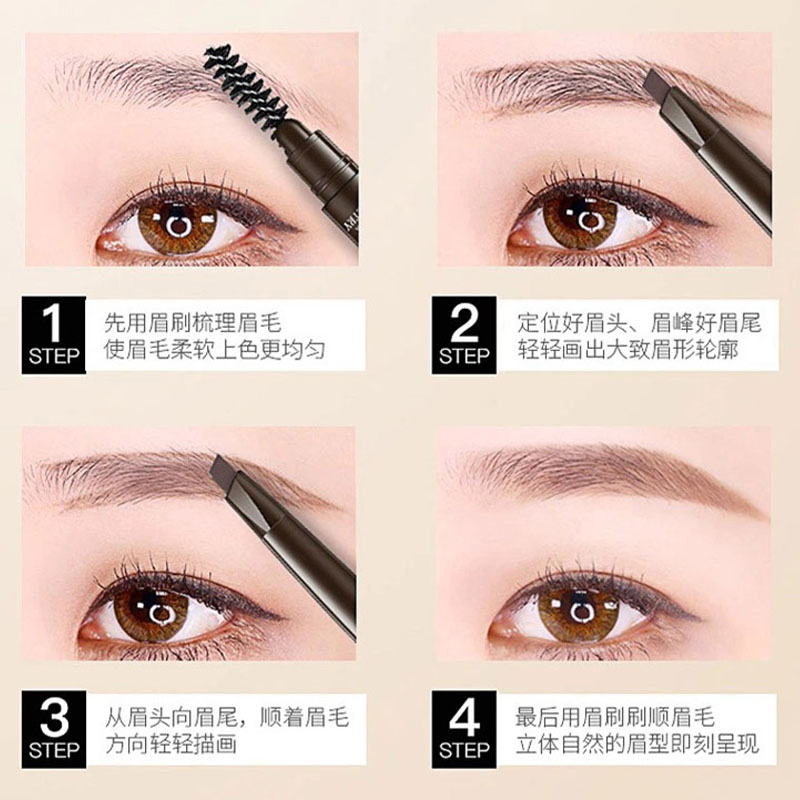 1
STEP
先用眉刷梳理眉毛
使眉毛柔软上色更均匀

2
STEP
定位好眉头、眉峰好眉尾
轻轻画出大致眉形轮廓

3
STEP
从眉头向眉尾，顺着眉毛
方向轻轻描画

4
STEP
最后用眉刷刷顺眉毛
立体自然的眉型即刻呈现