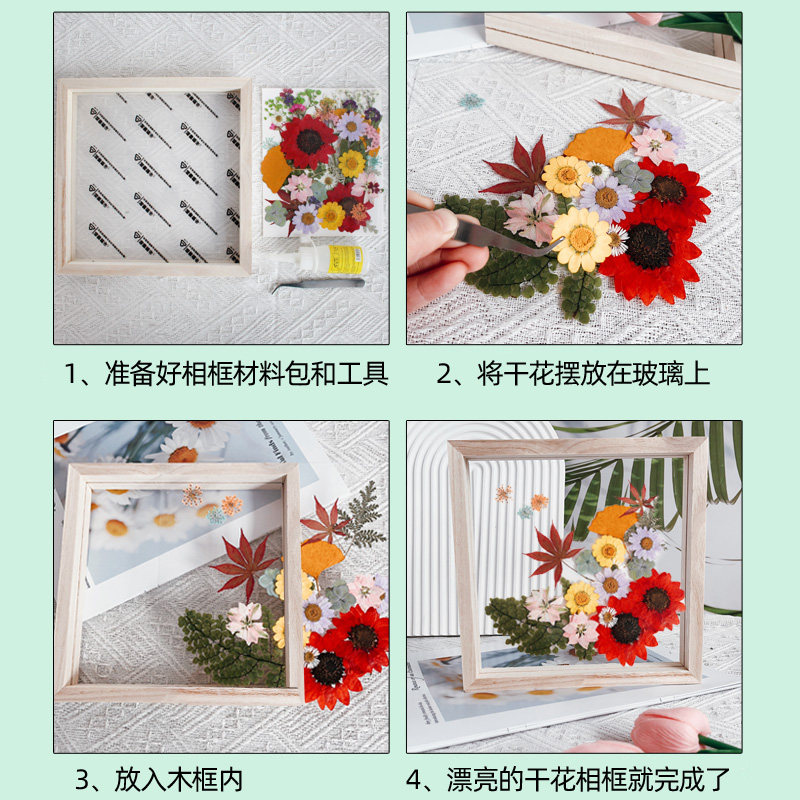 1、准备好相框材料包和工具

2、将干花摆放在玻璃上

3、放入木框内

4、漂亮的干花相框就完成了