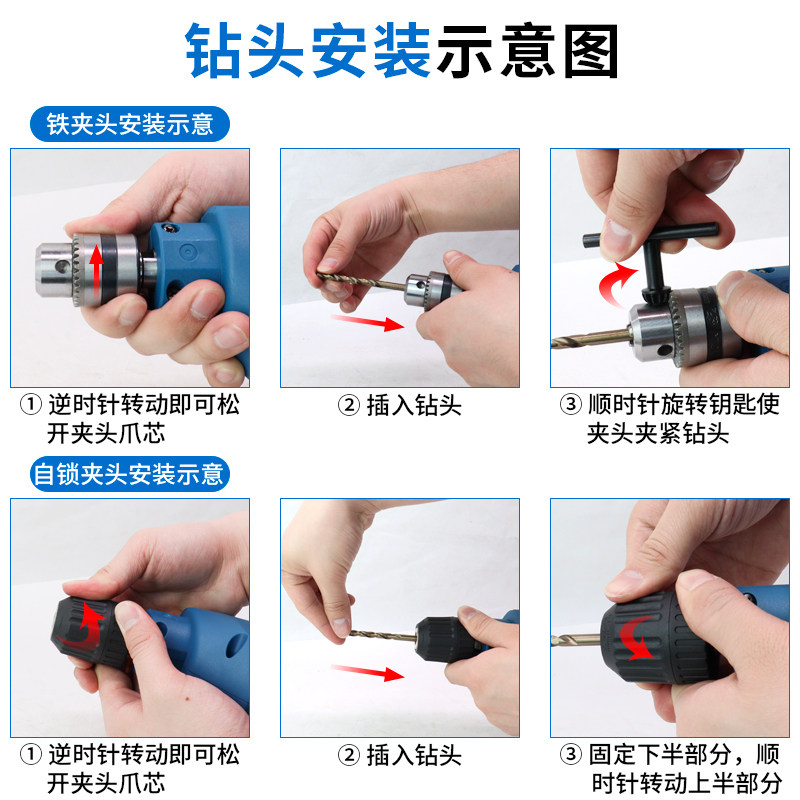 钻头安装示意图

铁夹头安装示意

① 逆时针转动即可松开夹头爪芯

② 插入钻头

③ 顺时针旋转钥匙使夹头夹紧钻头

自锁夹头安装示意

① 逆时针转动即可松开夹头爪芯

② 插入钻头

③ 固定下半部分，顺时针转动上半部分