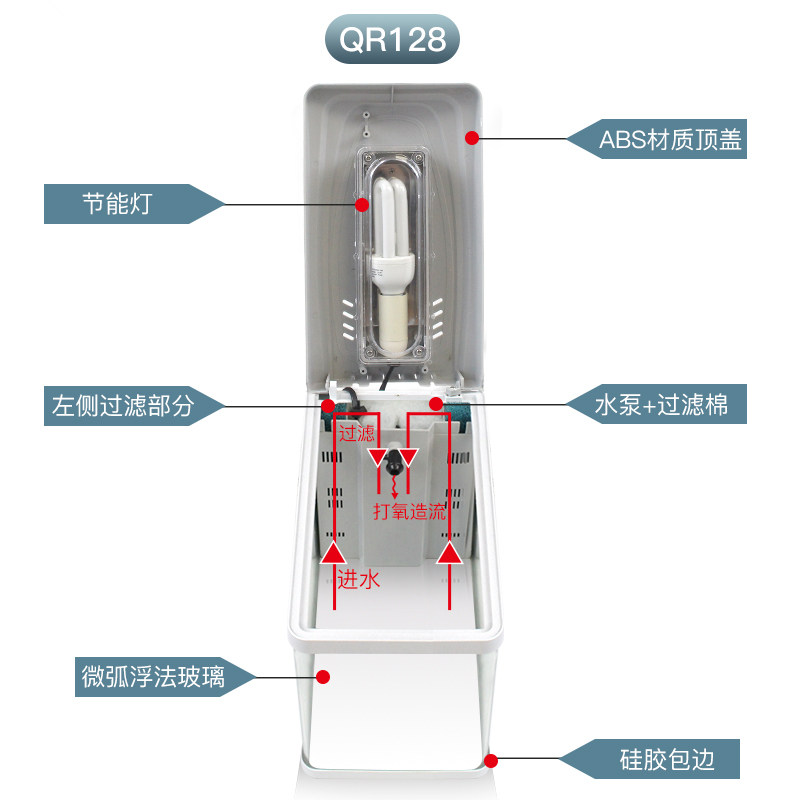 QR128

ABS材质顶盖

节能灯

左侧过滤部分

水泵+过滤棉

过滤

打氧造流

进水

微弧浮法玻璃

硅胶包边