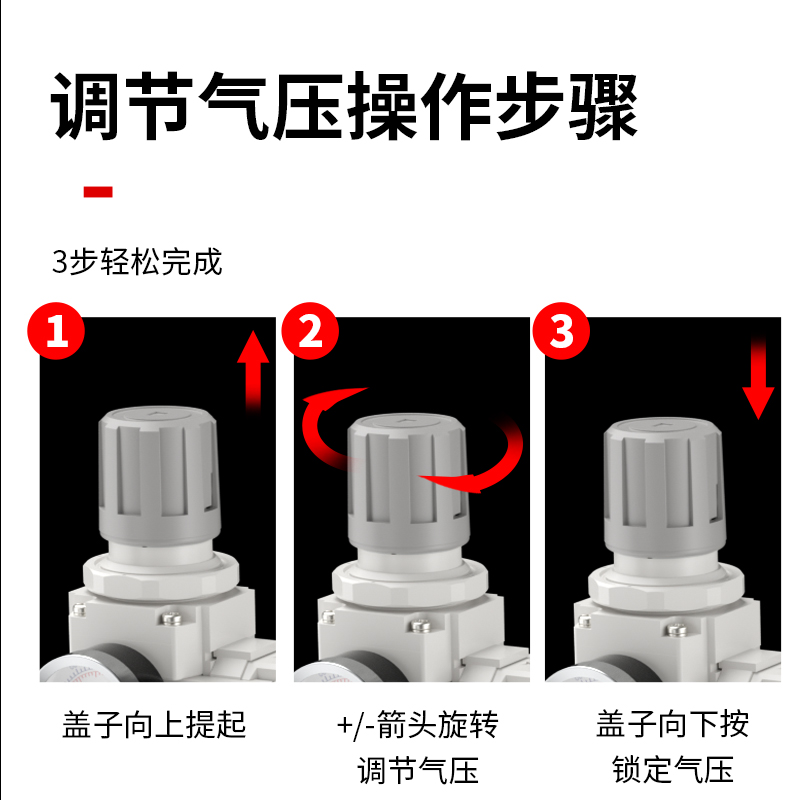 调节气压操作步骤

3步轻松完成

1

2

3

盖子向上提起

+/-箭头旋转
调节气压

盖子向下按
锁定气压