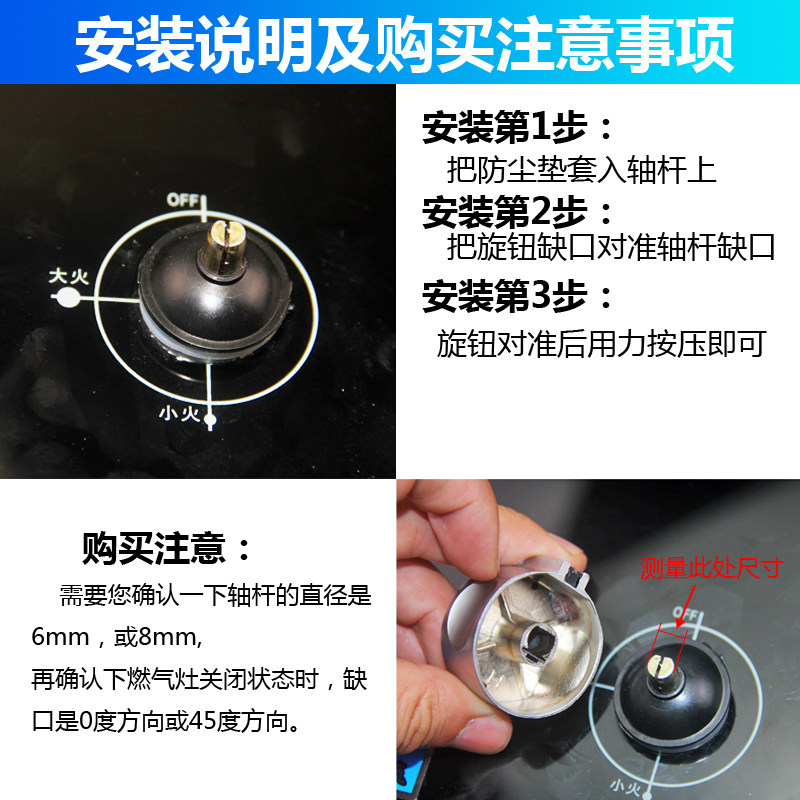 安装说明及购买注意事项

OFF

大火

小火

安装第1步：
把防尘垫套入轴杆上
安装第2步：
把旋钮缺口对准轴杆缺口
安装第3步：
旋钮对准后用力按压即可

购买注意：
需要您确认一下轴杆的直径是6mm，或8mm,
再确认下燃气灶关闭状态时，缺口是0度方向或45度方向。

测量此处尺寸

OFF

小火