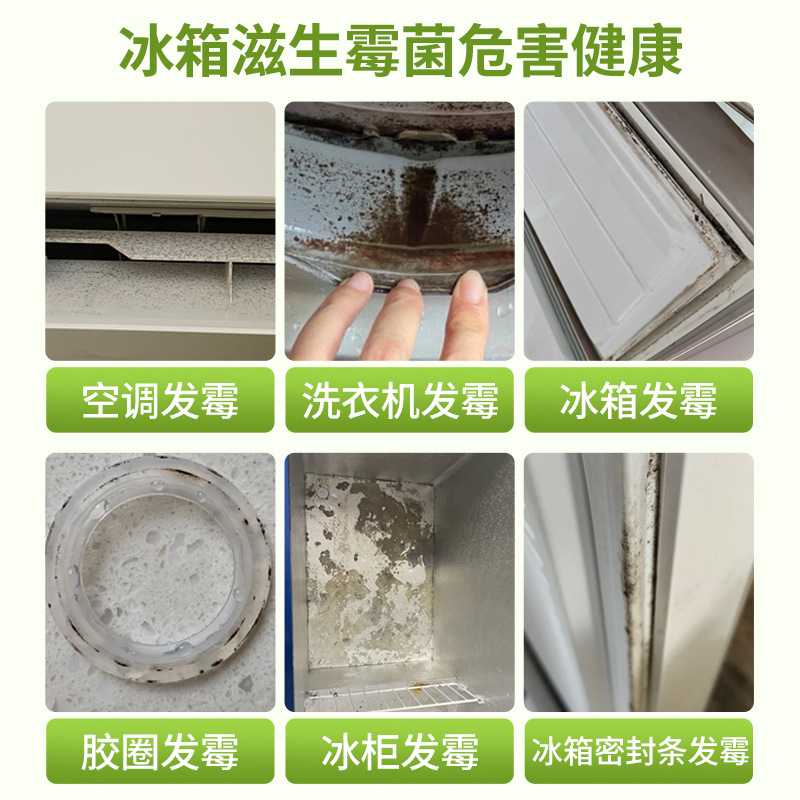 冰箱滋生霉菌危害健康

空调发霉

洗衣机发霉

冰箱发霉

胶圈发霉

冰柜发霉

冰箱密封条发霉