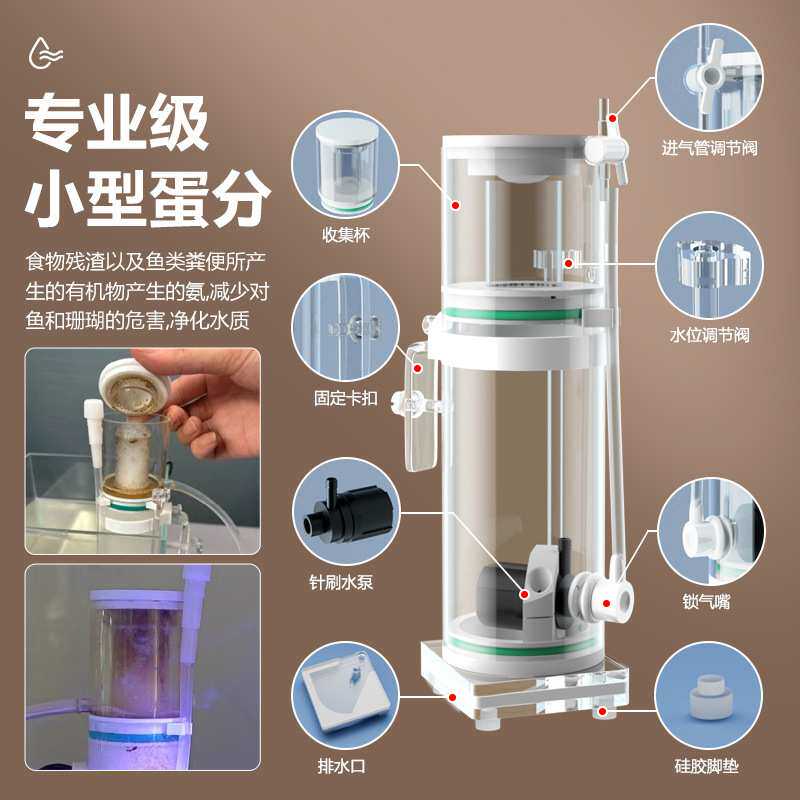 专业级
小型蛋分

食物残渣以及鱼类粪便所产生的有机物产生的氨,减少对鱼和珊瑚的危害,净化水质

收集杯

固定卡扣

针刷水泵

排水口

进气管调节阀

水位调节阀

锁气嘴

硅胶脚垫