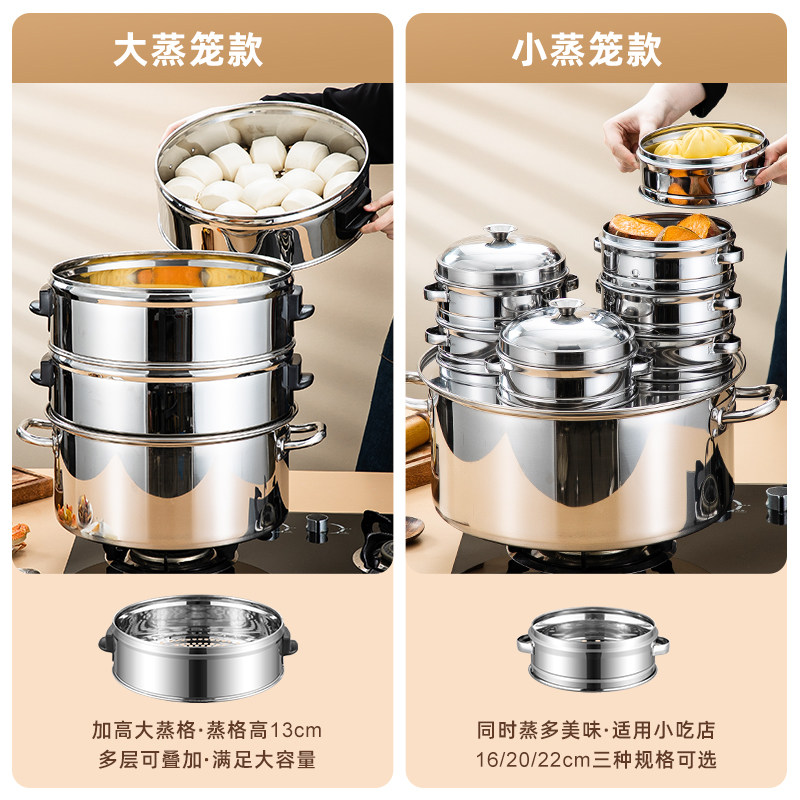 大蒸笼款

加高大蒸格·蒸格高13cm
多层可叠加·满足大容量

小蒸笼款

同时蒸多美味·适用小吃店
16/20/22cm三种规格可选