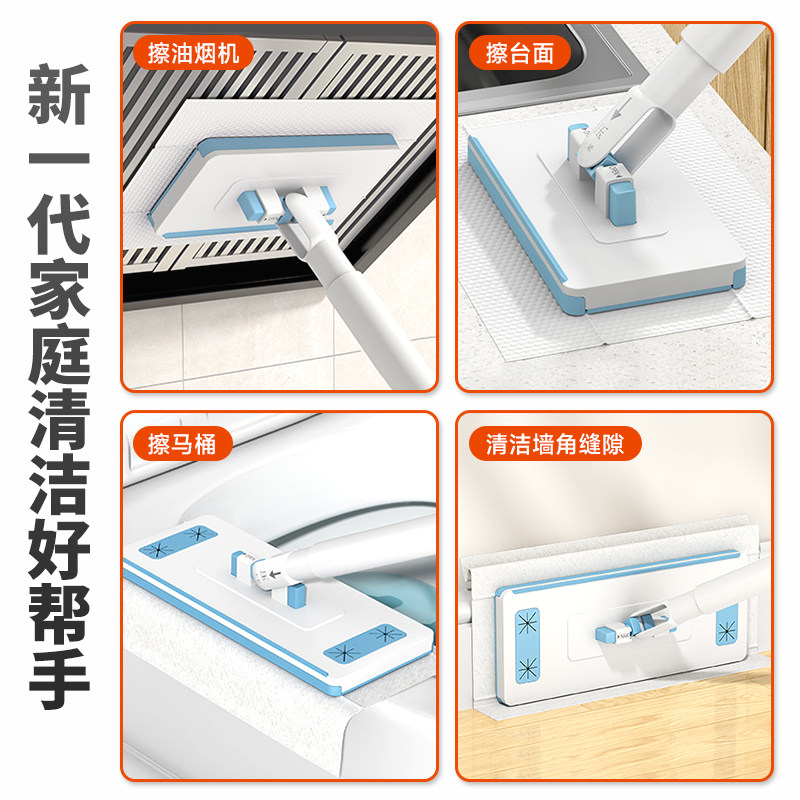 新一代家庭清洁好帮手

擦油烟机

擦台面

擦马桶

清洁墙角缝隙