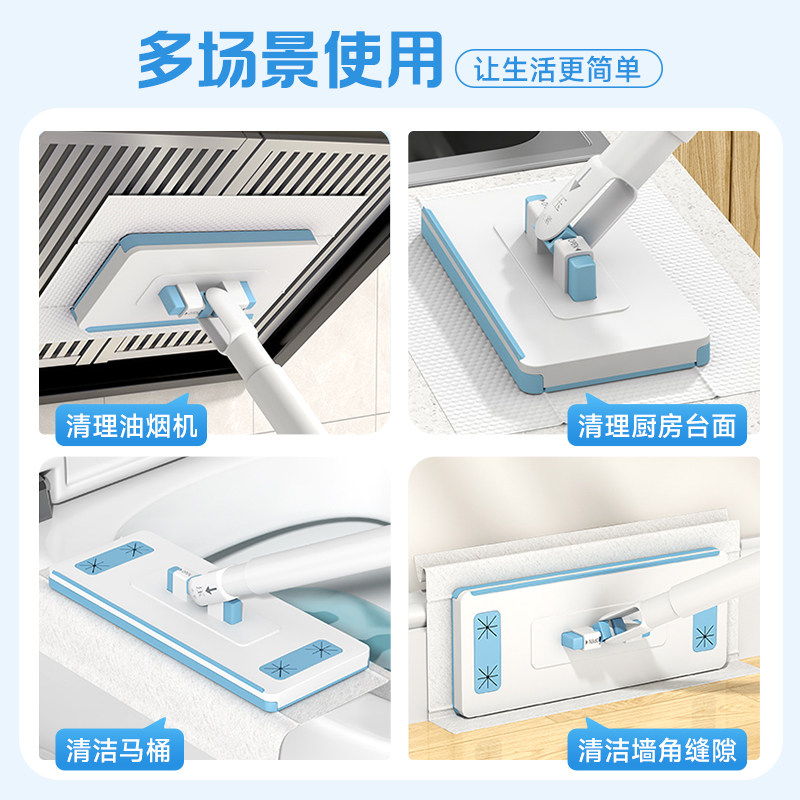 多场景使用 让生活更简单

清理油烟机

清理厨房台面

清洁马桶

清洁墙角缝隙