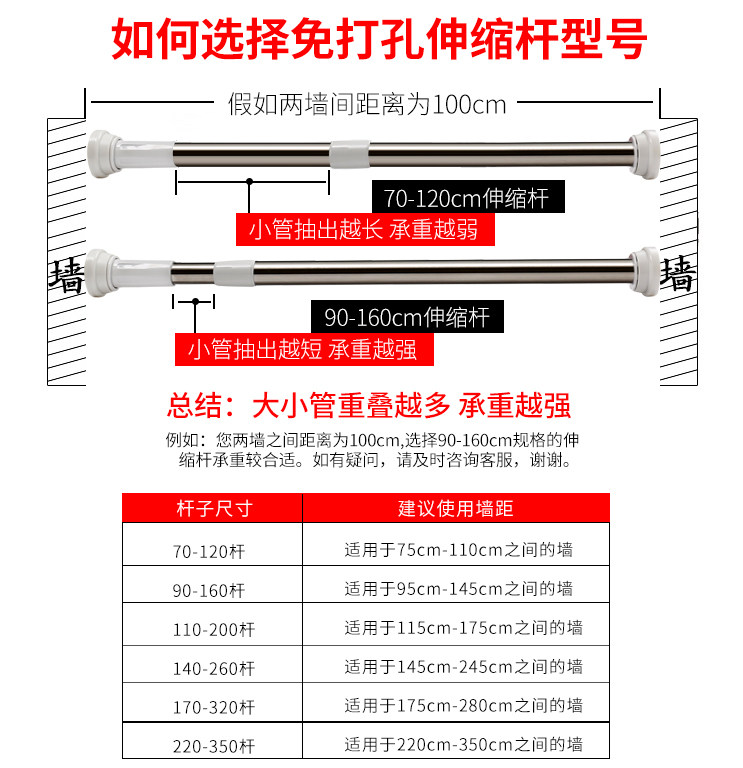 如何选择免打孔伸缩杆型号

假如两墙间距离为100cm

70-120cm伸缩杆

小管抽出越长 承重越弱

墙

墙

90-160cm伸缩杆

小管抽出越短 承重越强

总结：大小管重叠越多 承重越强

例如：您两墙之间距离为100cm,选择90-160cm规格的伸缩杆承重较合适。如有疑问，请及时咨询客服，谢谢。

| 杆子尺寸 | 建议使用墙距 |
|---|---|
| 70-120杆 | 适用于75cm-110cm之间的墙 |
| 90-160杆 | 适用于95cm-145cm之间的墙 |
| 110-200杆 | 适用于115cm-175cm之间的墙 |
| 140-260杆 | 适用于145cm-245cm之间的墙 |
| 170-320杆 | 适用于175cm-280cm之间的墙 |
| 220-350杆 | 适用于220cm-350cm之间的墙 |