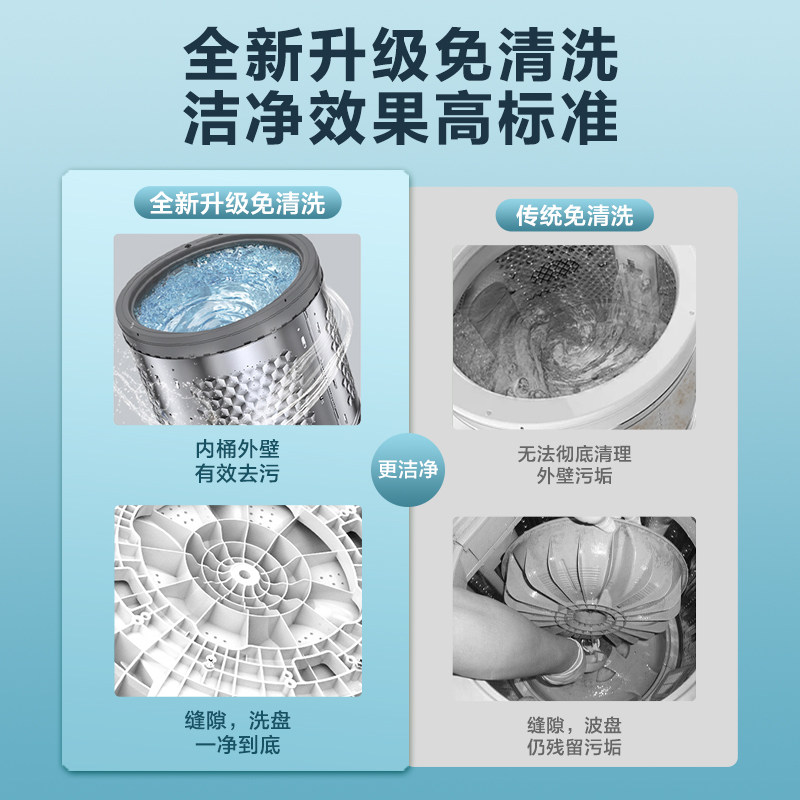 全新升级免清洗
洁净效果高标准

全新升级免清洗

内桶外壁
有效去污

缝隙，洗盘
一净到底

更洁净

传统免清洗

无法彻底清理
外壁污垢

缝隙，波盘
仍残留污垢