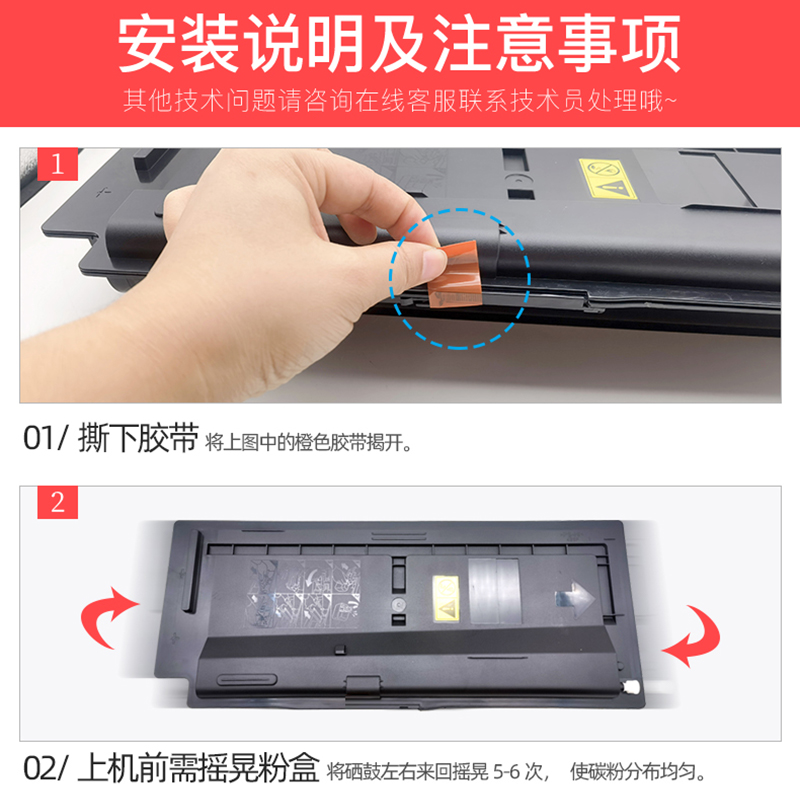 安装说明及注意事项

其他技术问题请咨询在线客服联系技术员处理哦~

1

01/ 撕下胶带 将上图中的橙色胶带揭开。

2

02/ 上机前需摇晃粉盒 将硒鼓左右来回摇晃 5-6 次， 使碳粉分布均匀。