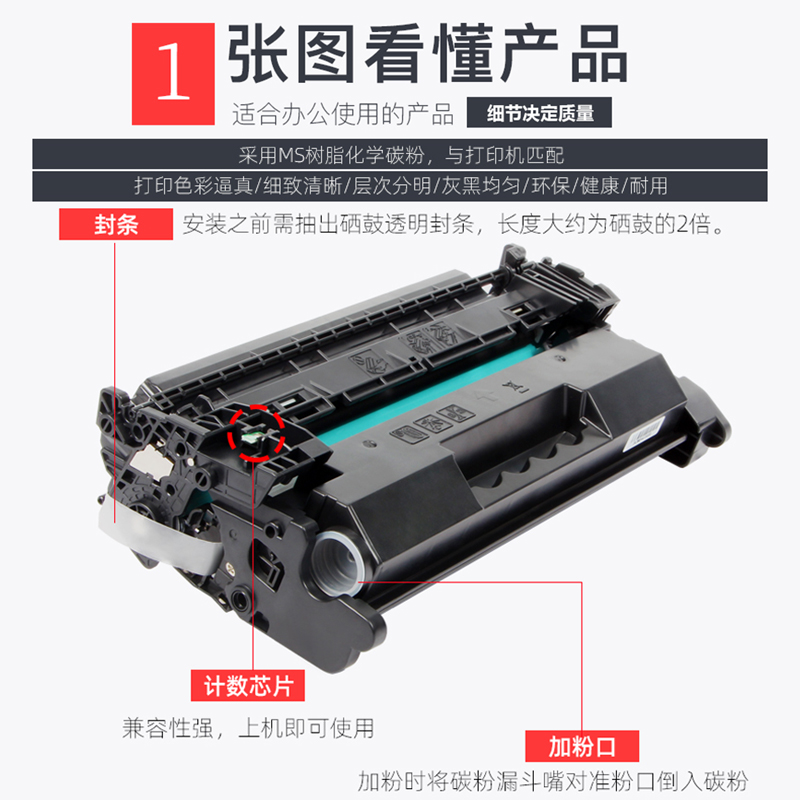 1 张图看懂产品

适合办公使用的产品 细节决定质量

采用MS树脂化学碳粉，与打印机匹配

打印色彩逼真/细致清晰/层次分明/灰黑均匀/环保/健康/耐用

封条 安装之前需抽出硒鼓透明封条，长度大约为硒鼓的2倍。

计数芯片

兼容性强，上机即可使用

加粉口

加粉时将碳粉漏斗嘴对准粉口倒入碳粉