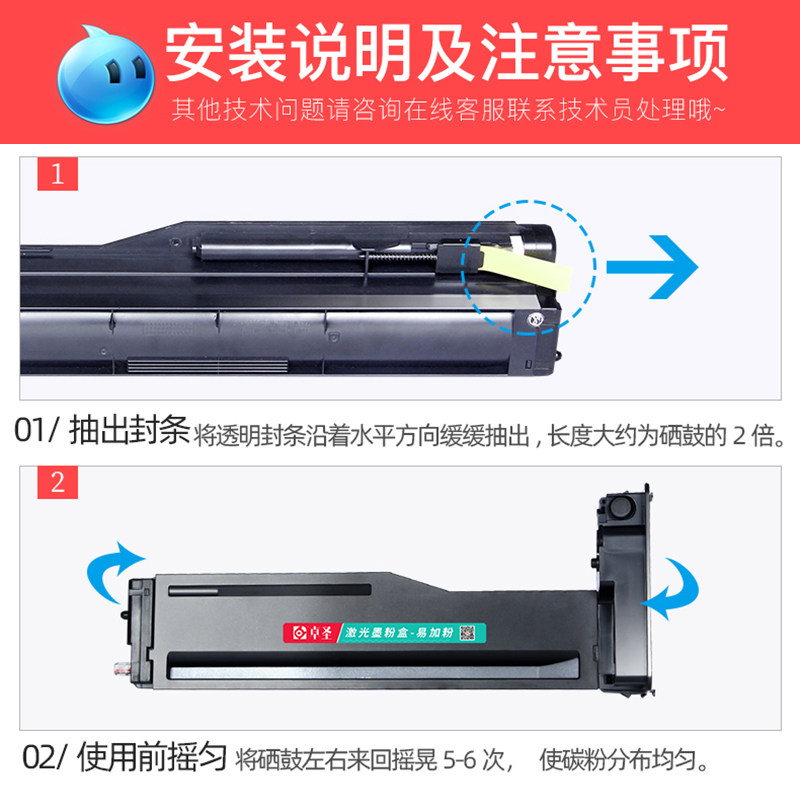 安装说明及注意事项
其他技术问题请咨询在线客服联系技术员处理哦~

1

01/ 抽出封条 将透明封条沿着水平方向缓缓抽出，长度大约为硒鼓的 2 倍。

2

卓圣 激光墨粉盒-易加粉

02/ 使用前摇匀 将硒鼓左右来回摇晃 5-6 次， 使碳粉分布均匀。