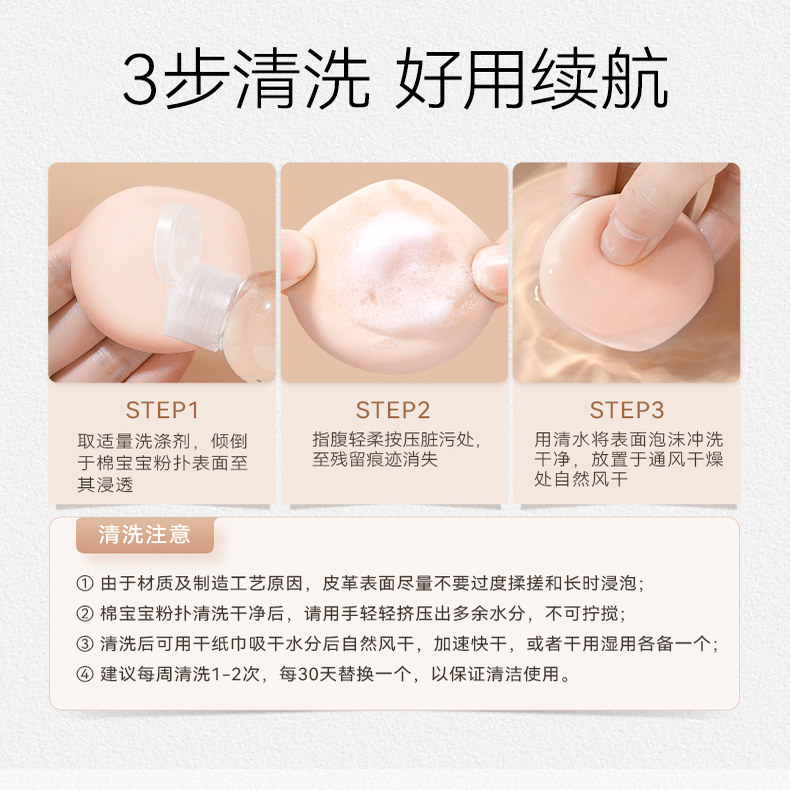 3步清洗 好用续航

STEP1
取适量洗涤剂，倾倒于棉宝宝粉扑表面至其浸透

STEP2
指腹轻柔按压脏污处，至残留痕迹消失

STEP3
用清水将表面泡沫冲洗干净，放置于通风干燥处自然风干

清洗注意

① 由于材质及制造工艺原因，皮革表面尽量不要过度揉搓和长时浸泡；
② 棉宝宝粉扑清洗干净后，请用手轻轻挤压出多余水分，不可拧搅；
③ 清洗后可用干纸巾吸干水分后自然风干，加速快干，或者干用湿用各备一个；
④ 建议每周清洗1-2次，每30天替换一个，以保证清洁使用。