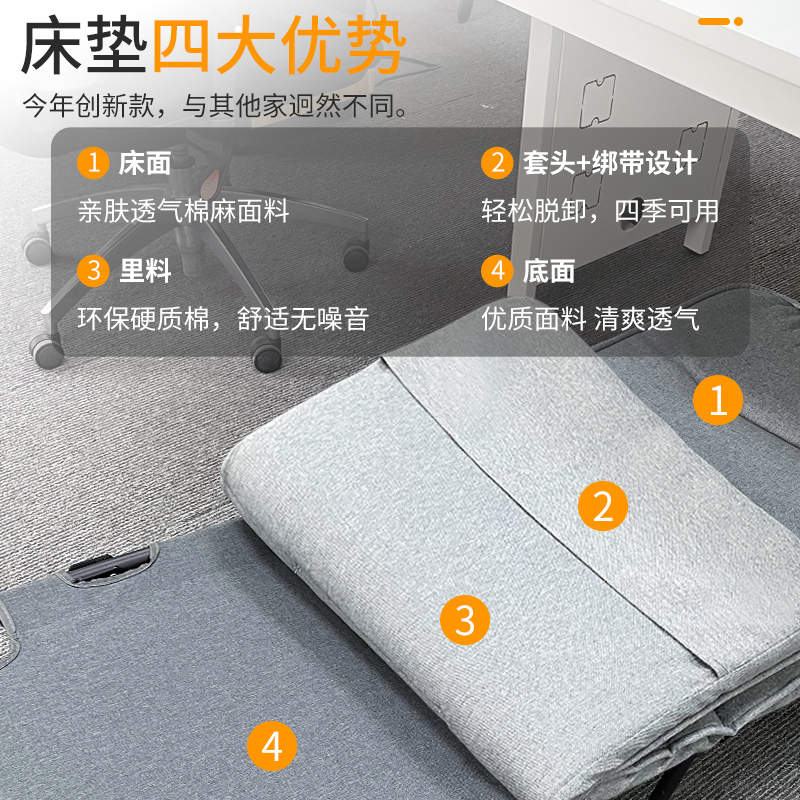 床垫四大优势
今年创新款，与其他家迥然不同。

1 床面
亲肤透气棉麻面料

2 套头+绑带设计
轻松脱卸，四季可用

3 里料
环保硬质棉，舒适无噪音

4 底面
优质面料 清爽透气

1
2
3
4