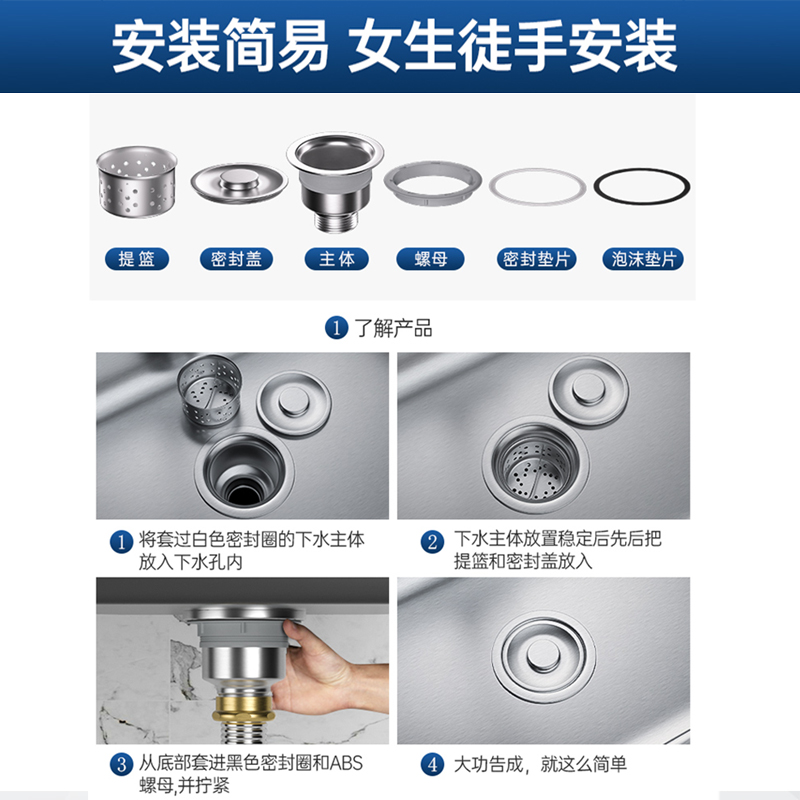 安装简易 女生徒手安装

提篮
密封盖
主体
螺母
密封垫片
泡沫垫片

1 了解产品

1 将套过白色密封圈的下水主体放入下水孔内

2 下水主体放置稳定后先后把提篮和密封盖放入

3 从底部套进黑色密封圈和ABS螺母,并拧紧

4 大功告成，就这么简单