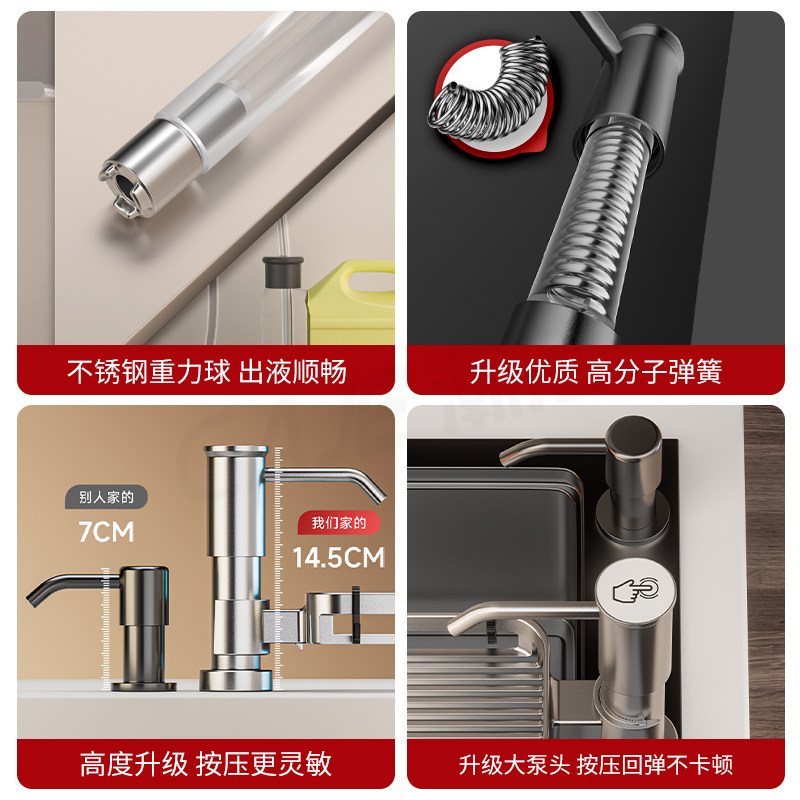 不锈钢重力球 出液顺畅

升级优质 高分子弹簧

别人家的
7CM

我们家的
14.5CM

高度升级 按压更灵敏

升级大泵头 按压回弹不卡顿