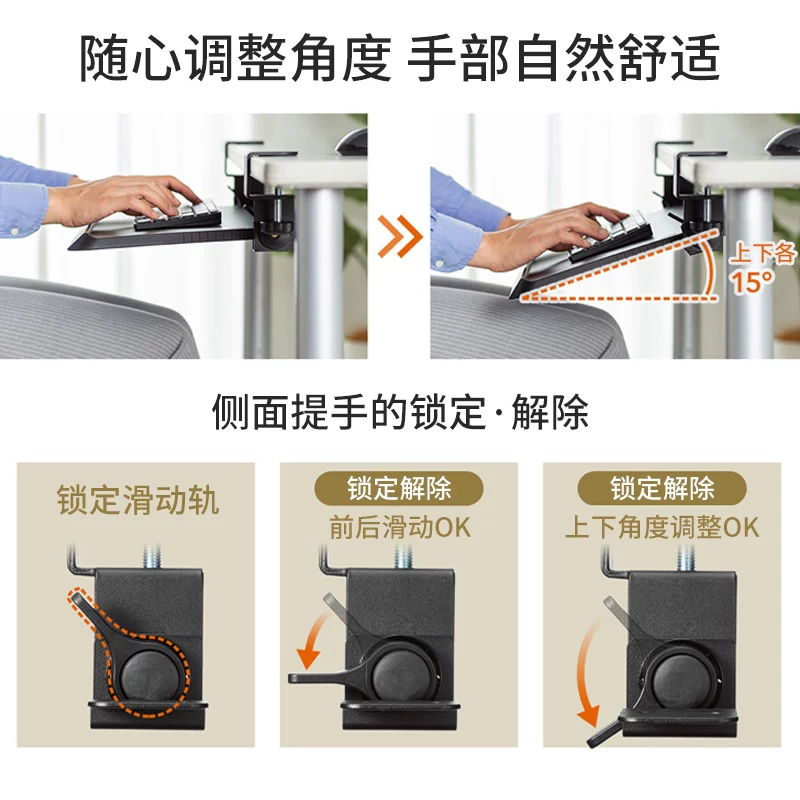 随心调整角度 手部自然舒适

上下各
15°

侧面提手的锁定·解除

锁定滑动轨

锁定解除
前后滑动OK

锁定解除
上下角度调整OK