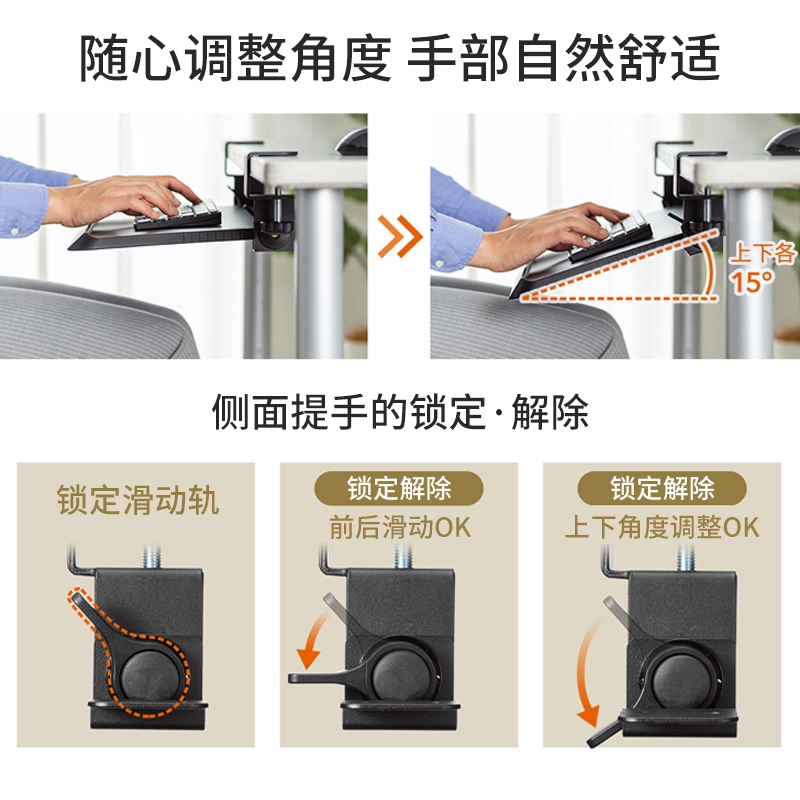 随心调整角度 手部自然舒适

上下各
15°

侧面提手的锁定·解除

锁定滑动轨

锁定解除
前后滑动OK

锁定解除
上下角度调整OK