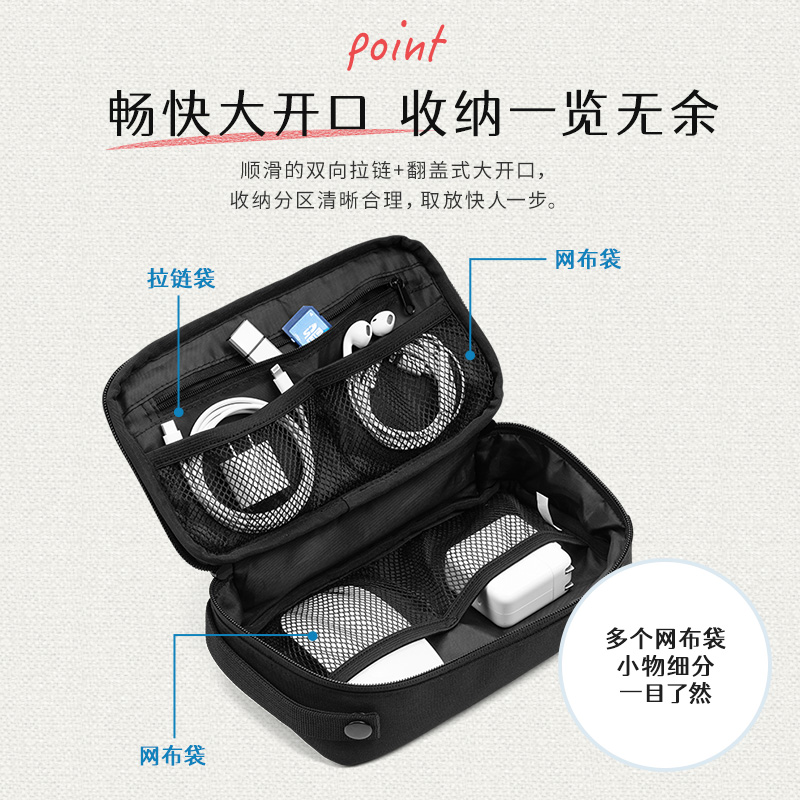 point

畅快大开口 收纳一览无余

顺滑的双向拉链+翻盖式大开口，
收纳分区清晰合理，取放快人一步。

拉链袋

网布袋

SD

网布袋

多个网布袋
小物细分
一目了然