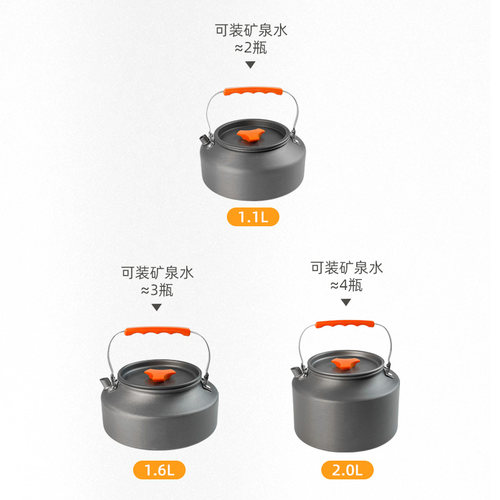 可装矿泉水
≈2瓶

1.1L

可装矿泉水
≈3瓶

1.6L

可装矿泉水
≈4瓶

2.0L