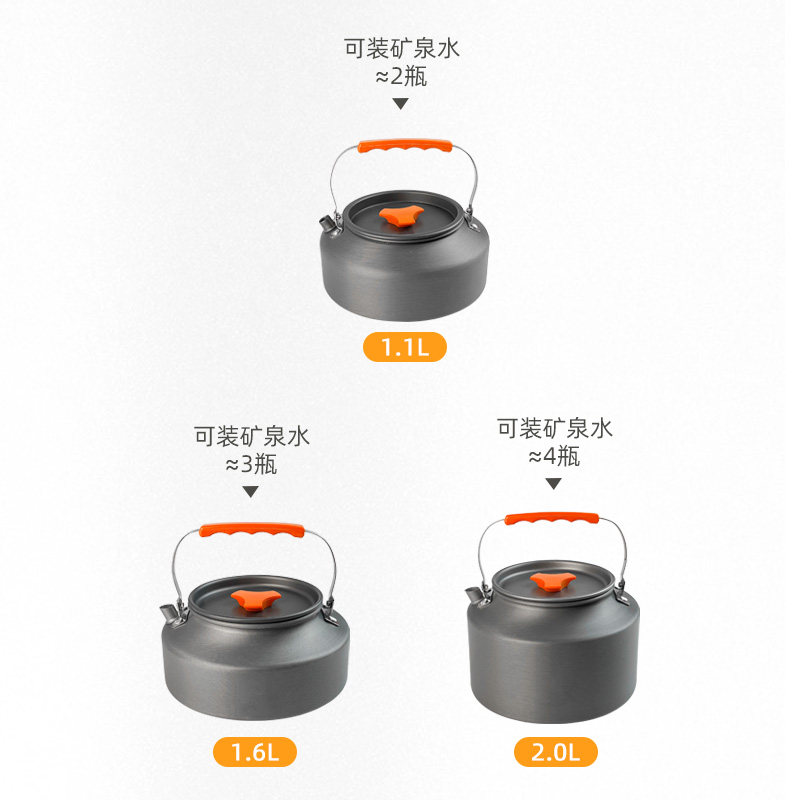 可装矿泉水
≈2瓶

1.1L

可装矿泉水
≈3瓶

1.6L

可装矿泉水
≈4瓶

2.0L