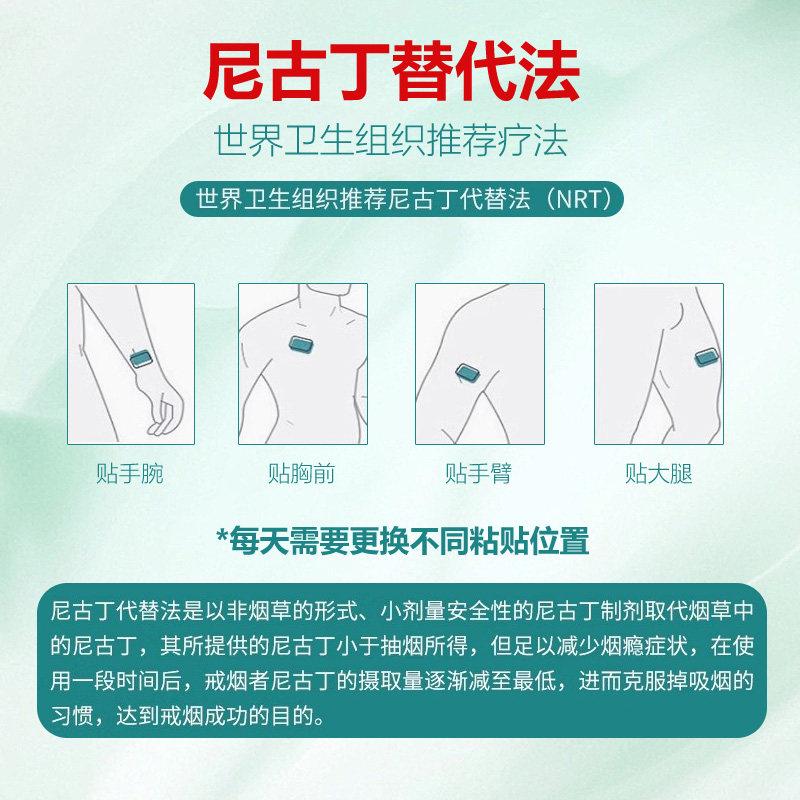 尼古丁替代法

世界卫生组织推荐疗法

世界卫生组织推荐尼古丁代替法（NRT）

贴手腕

贴胸前

贴手臂

贴大腿

*每天需要更换不同粘贴位置

尼古丁代替法是以非烟草的形式、小剂量安全性的尼古丁制剂取代烟草中的尼古丁，其所提供的尼古丁小于抽烟所得，但足以减少烟瘾症状，在使用一段时间后，戒烟者尼古丁的摄取量逐渐减至最低，进而克服掉吸烟的习惯，达到戒烟成功的目的。