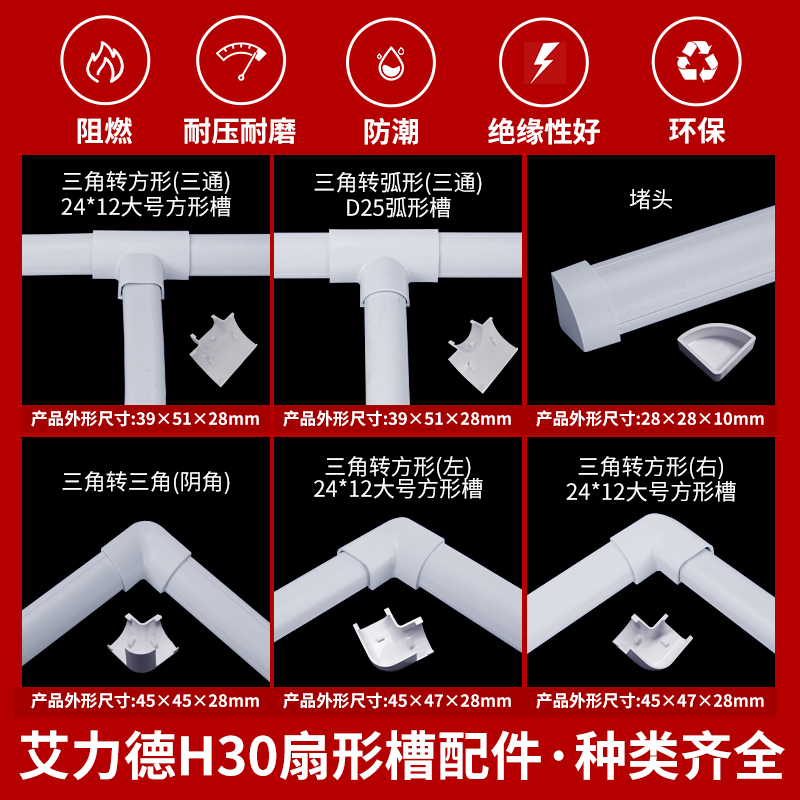 阻燃 耐压耐磨 防潮 绝缘性好 环保

三角转方形(三通)
24*12大号方形槽

产品外形尺寸:39×51×28mm

三角转弧形(三通)
D25弧形槽

产品外形尺寸:39×51×28mm

堵头

产品外形尺寸:28×28×10mm

三角转三角(阴角)

产品外形尺寸:45×45×28mm

三角转方形(左)
24*12大号方形槽

产品外形尺寸:45×47×28mm

三角转方形(右)
24*12大号方形槽

产品外形尺寸:45×47×28mm

艾力德H30扇形槽配件·种类齐全