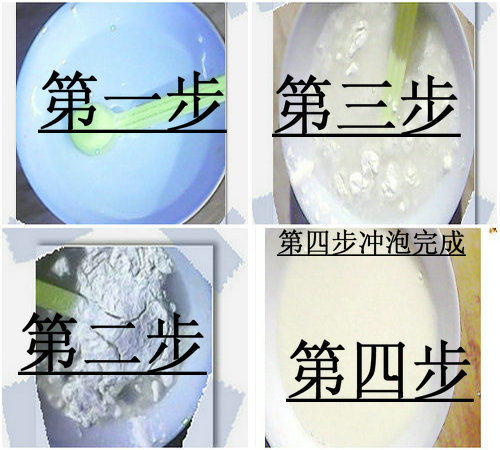 第一步

第三步

第二步

第四步冲泡完成

第四步