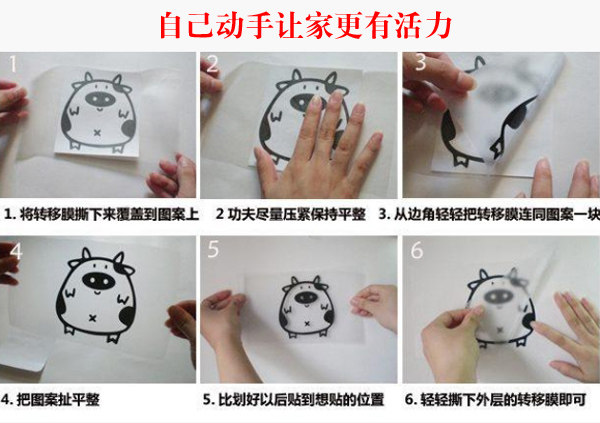 自己动手让家更有活力

1

2

3

1. 将转移膜撕下来覆盖到图案上

2 功夫尽量压紧保持平整

3. 从边角轻轻把转移膜连同图案一块

4

5

6

4. 把图案扯平整

5. 比划好以后贴到想贴的位置

6. 轻轻撕下外层的转移膜即可