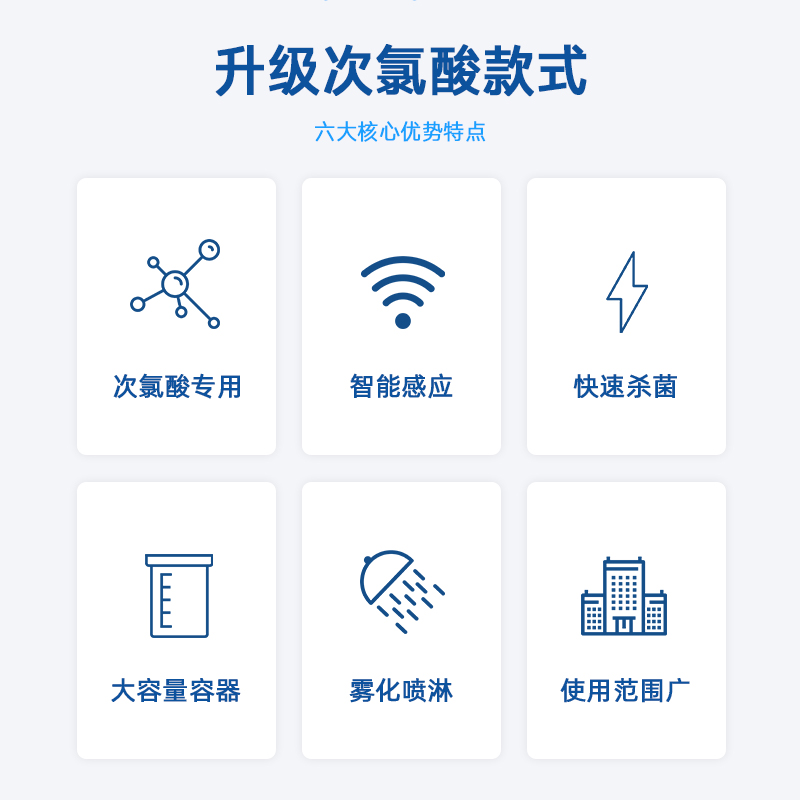 升级次氯酸款式

六大核心优势特点

次氯酸专用

智能感应

快速杀菌

大容量容器

雾化喷淋

使用范围广