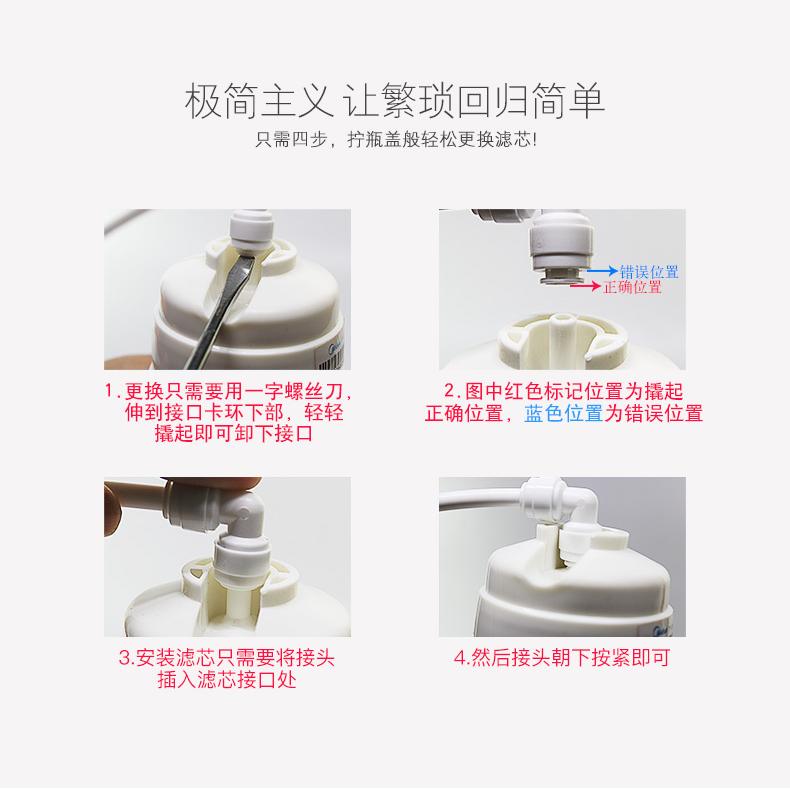 极简主义 让繁琐回归简单

只需四步，拧瓶盖般轻松更换滤芯!

1.更换只需要用一字螺丝刀，伸到接口卡环下部，轻轻撬起即可卸下接口

错误位置
正确位置

2.图中红色标记位置为撬起正确位置，蓝色位置为错误位置

3.安装滤芯只需要将接头插入滤芯接口处

4.然后接头朝下按紧即可