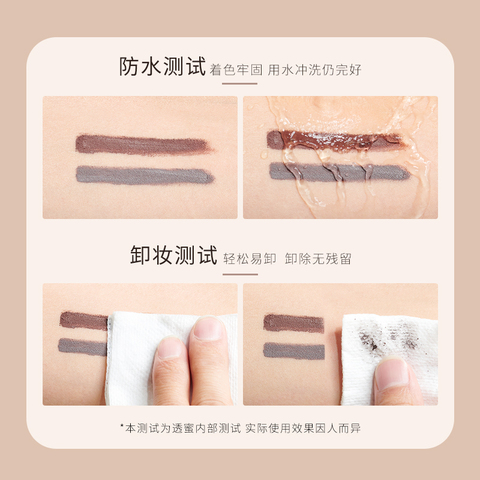 防水测试 着色牢固 用水冲洗仍完好

卸妆测试 轻松易卸 卸除无残留

*本测试为透蜜内部测试 实际使用效果因人而异