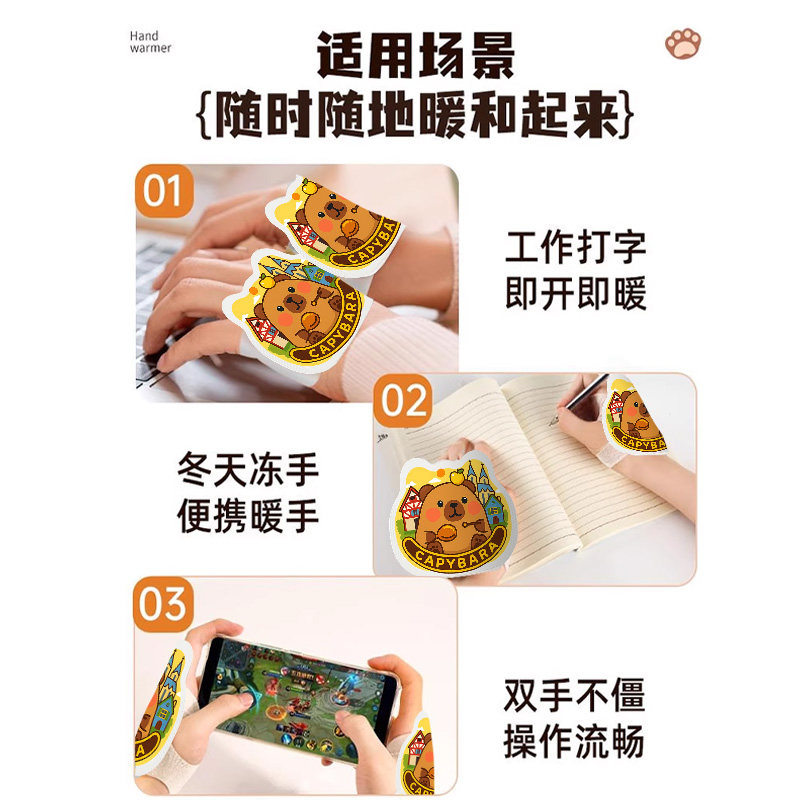 Hand warmer

适用场景
{随时随地暖和起来}

01

CAPYBARA

CAPYBARA

工作打字
即开即暖

02

CAPYBARA

CAPYBARA

冬天冻手
便携暖手

03

双手不僵
操作流畅