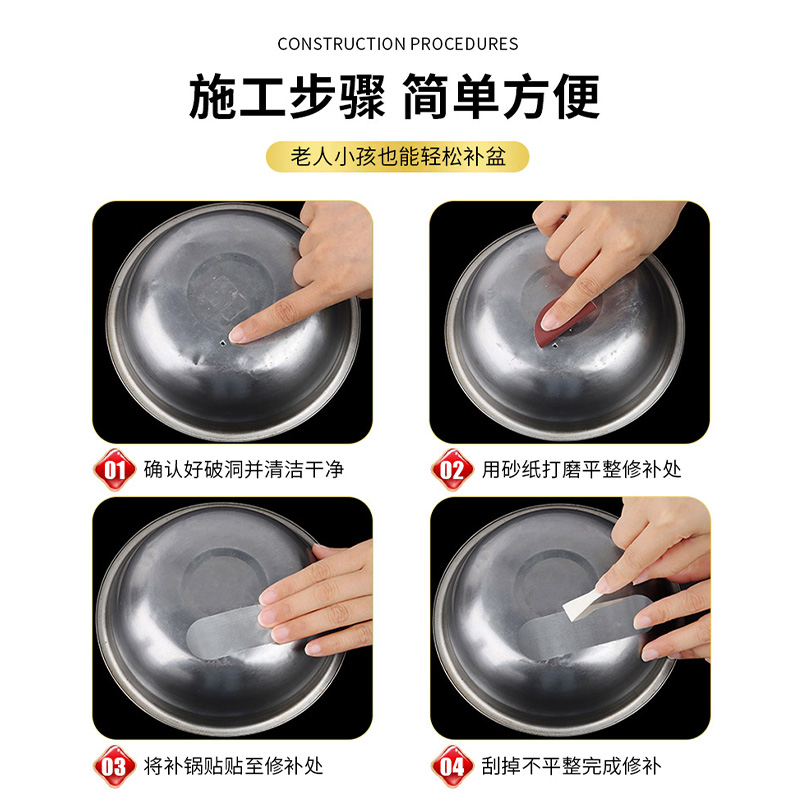 CONSTRUCTION PROCEDURES

施工步骤 简单方便

老人小孩也能轻松补盆

01 确认好破洞并清洁干净

02 用砂纸打磨平整修补处

03 将补锅贴贴至修补处

04 刮掉不平整完成修补