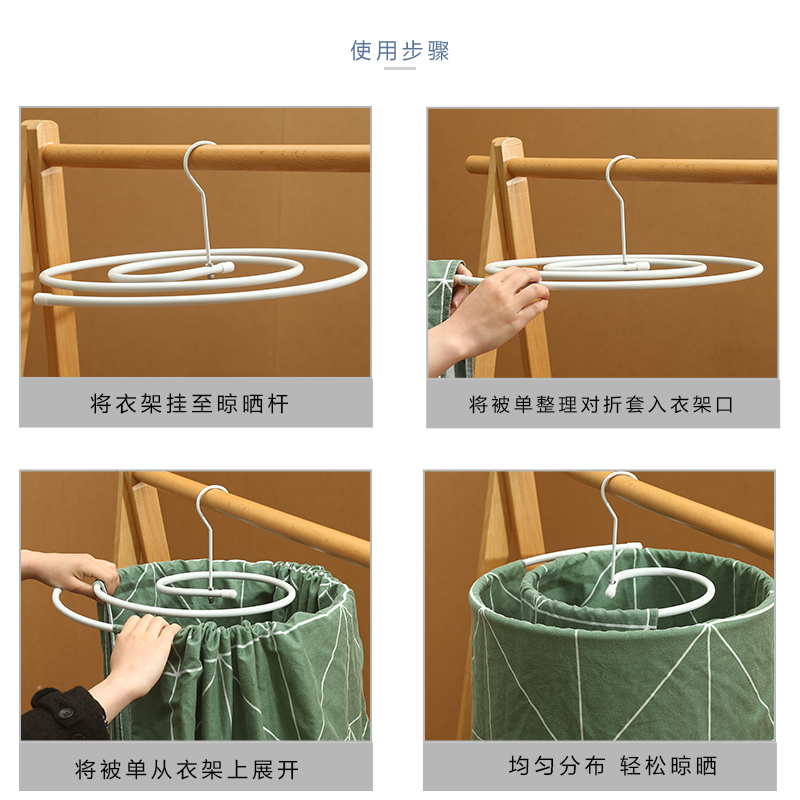 使用步骤

将衣架挂至晾晒杆

将被单整理对折套入衣架口

将被单从衣架上展开

均匀分布 轻松晾晒