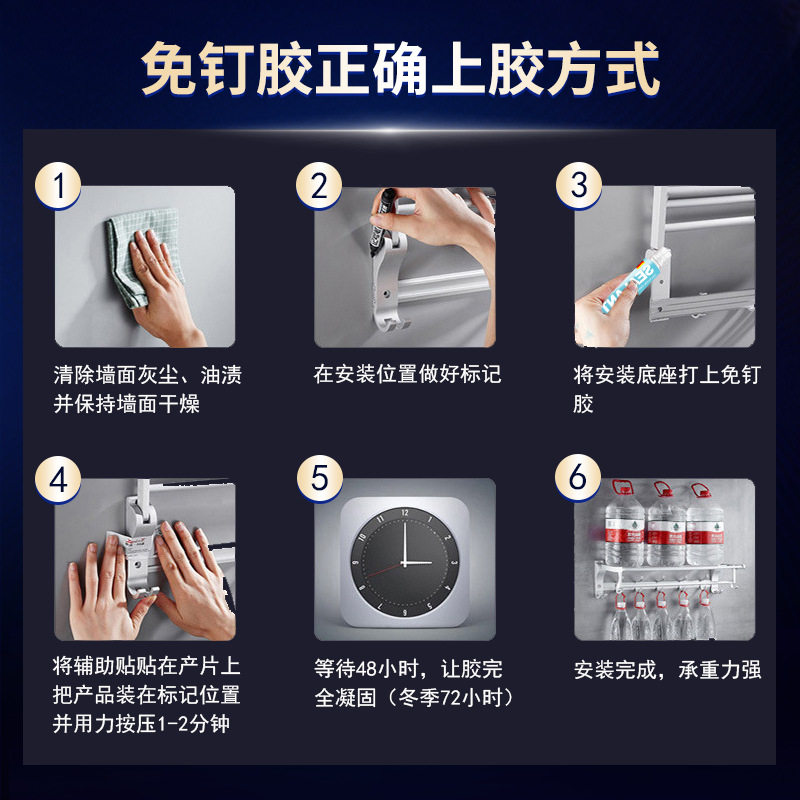 免钉胶正确上胶方式

1

清除墙面灰尘、油渍并保持墙面干燥

2

在安装位置做好标记

3

将安装底座打上免钉胶

4

将辅助贴贴在产片上把产品装在标记位置并用力按压1-2分钟

5

12 1 2 3 4 5 6 7 8 9 10 11

等待48小时，让胶完全凝固（冬季72小时）

6

安装完成，承重力强