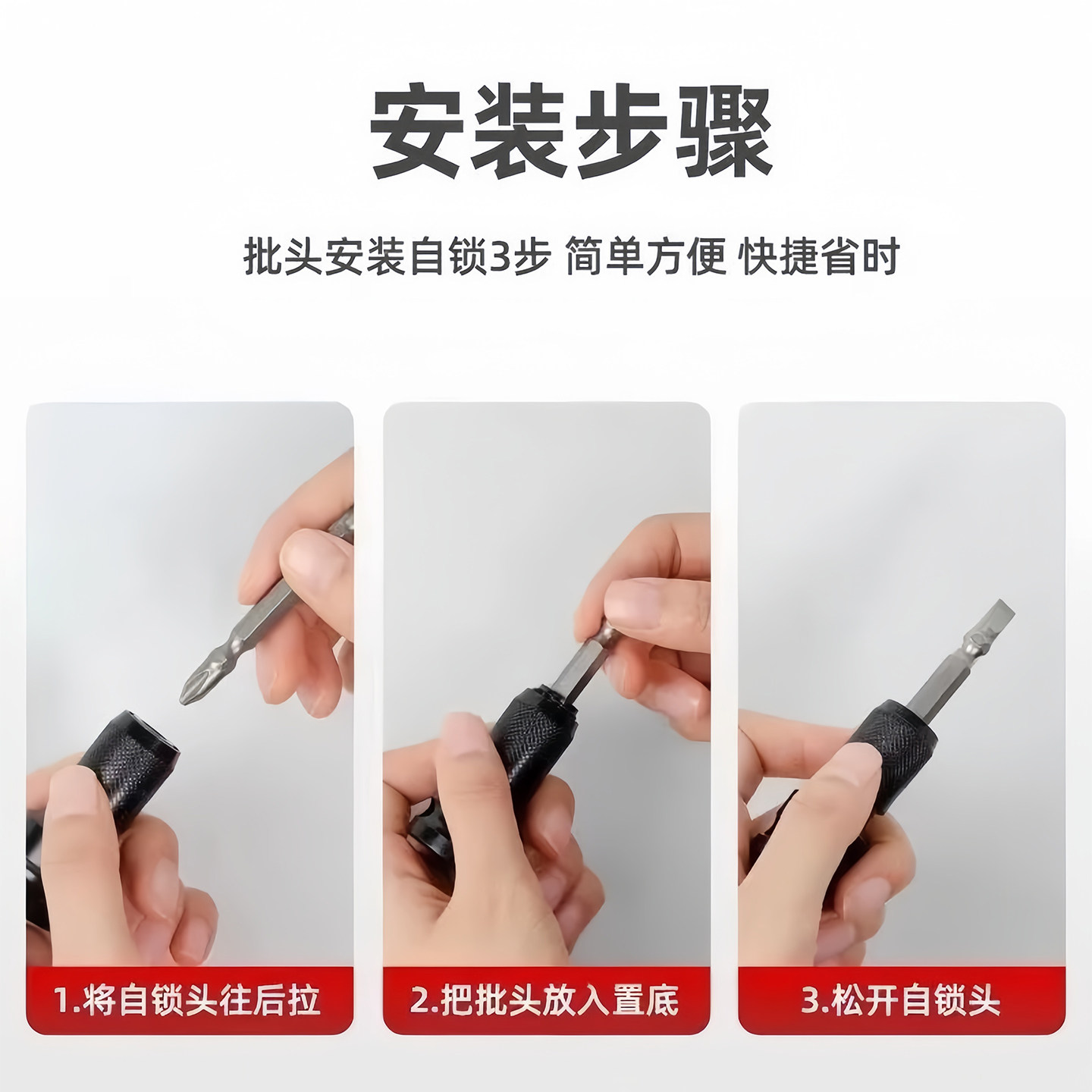 安装步骤

批头安装自锁3步 简单方便 快捷省时

1.将自锁头往后拉

2.把批头放入置底

3.松开自锁头