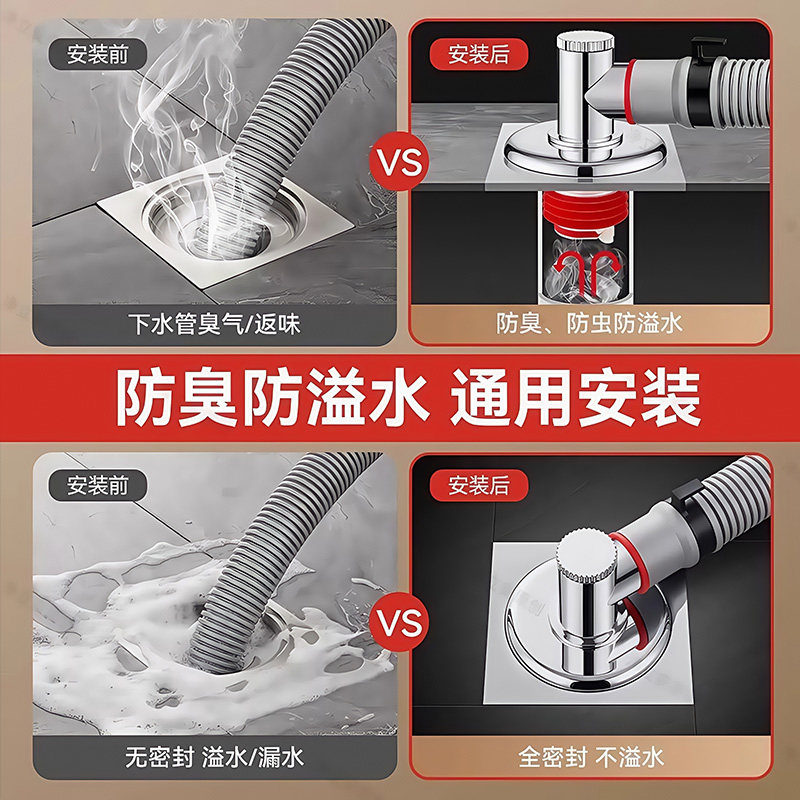 安装前

下水管臭气/返味

VS

安装后

防臭、防虫防溢水

防臭防溢水 通用安装

安装前

无密封 溢水/漏水

VS

安装后

全密封 不溢水